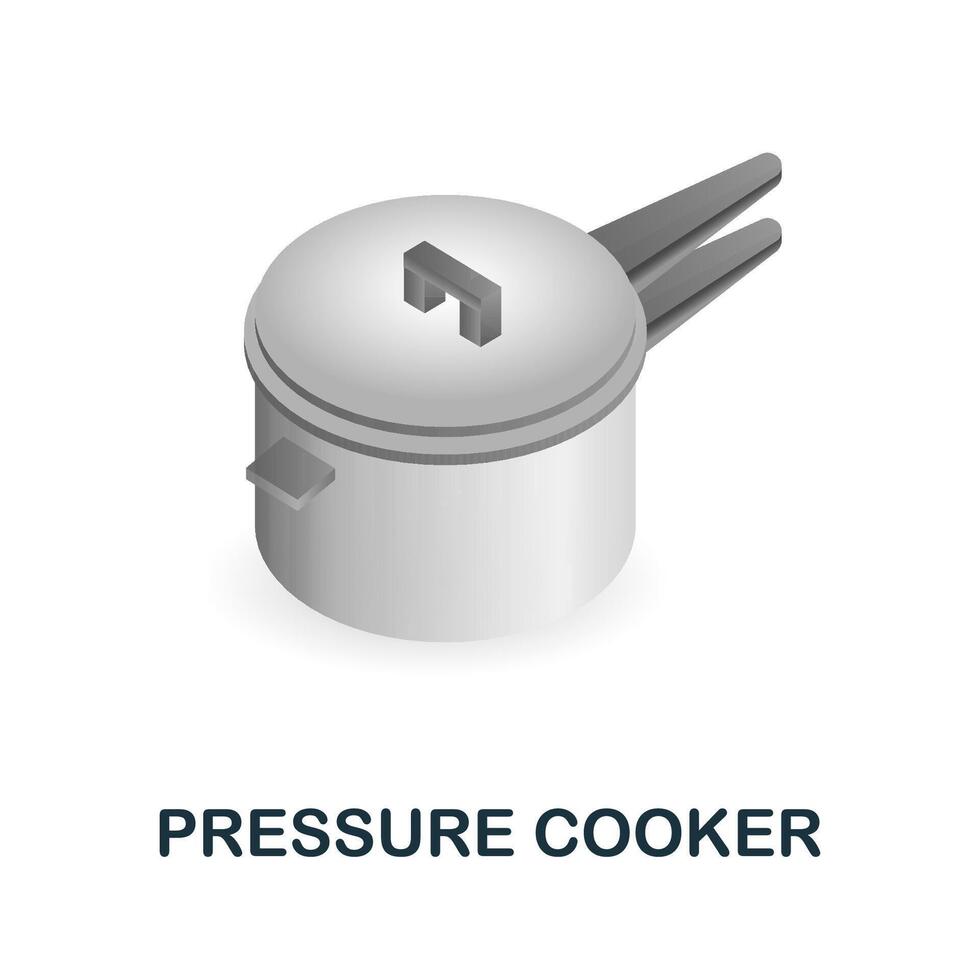 PRESSURE COOKER