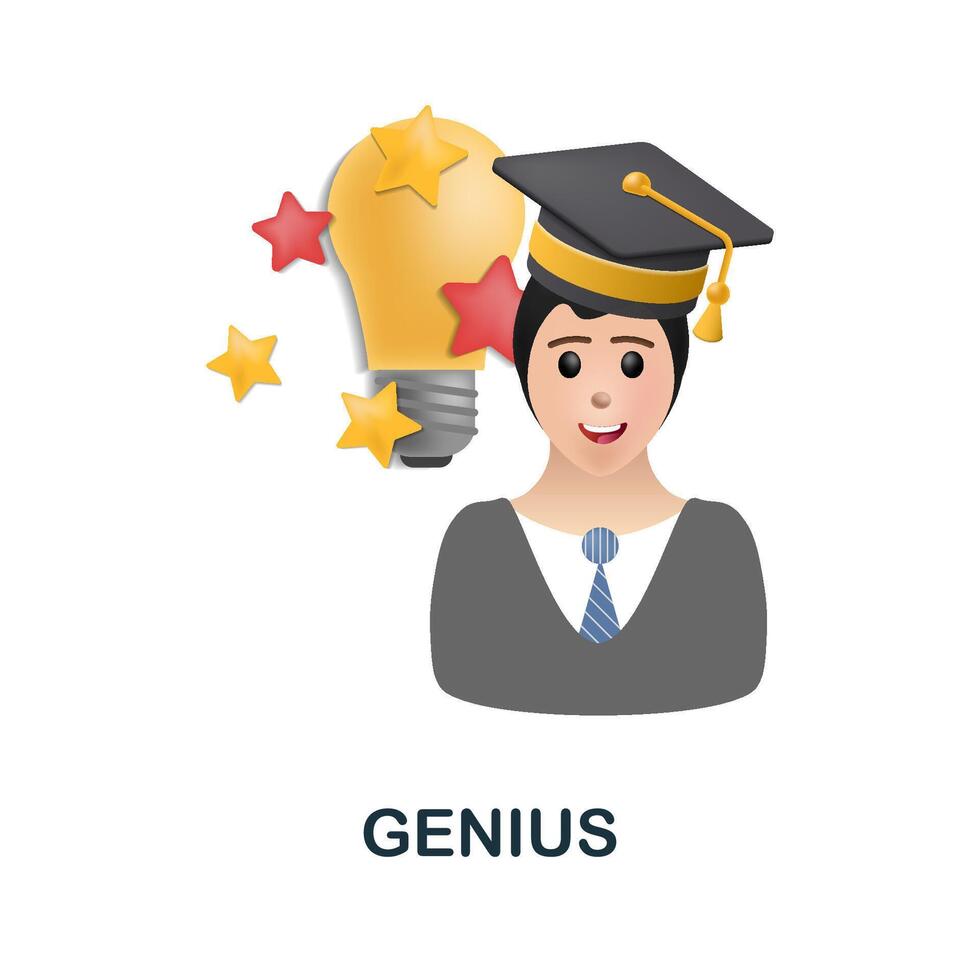 GENIUS