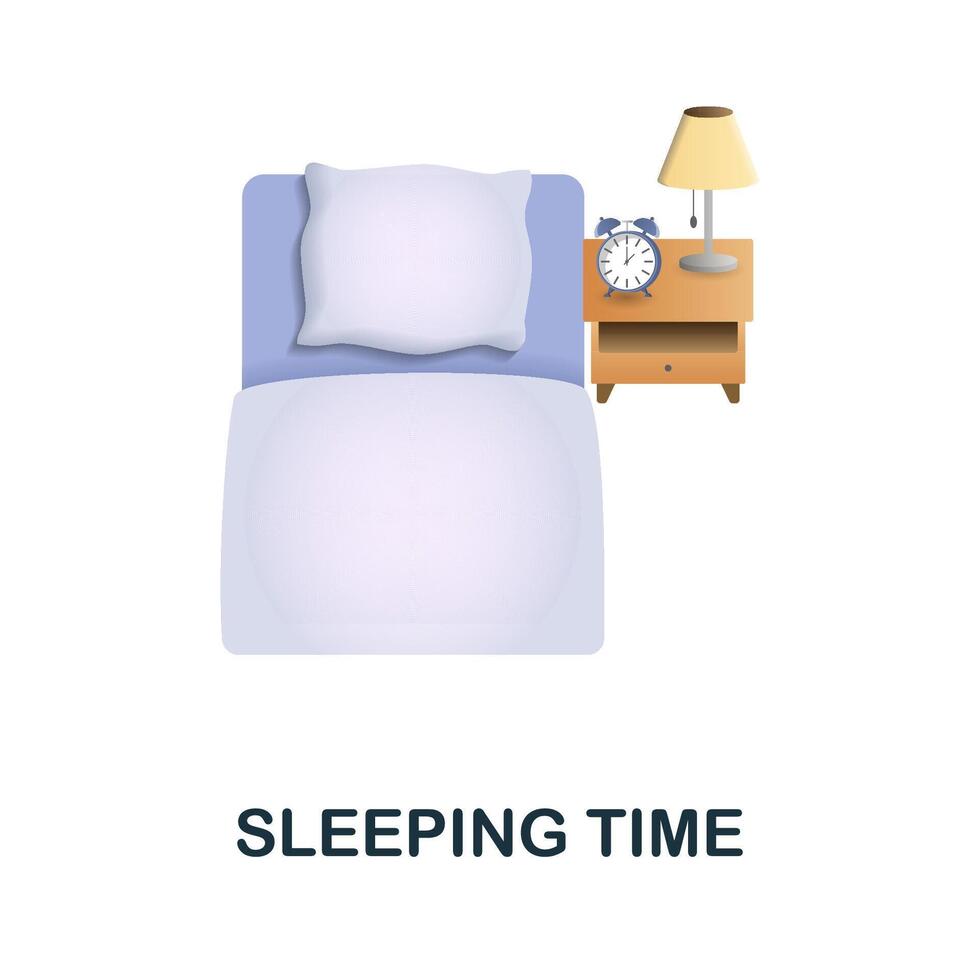 SLEEPING TIME