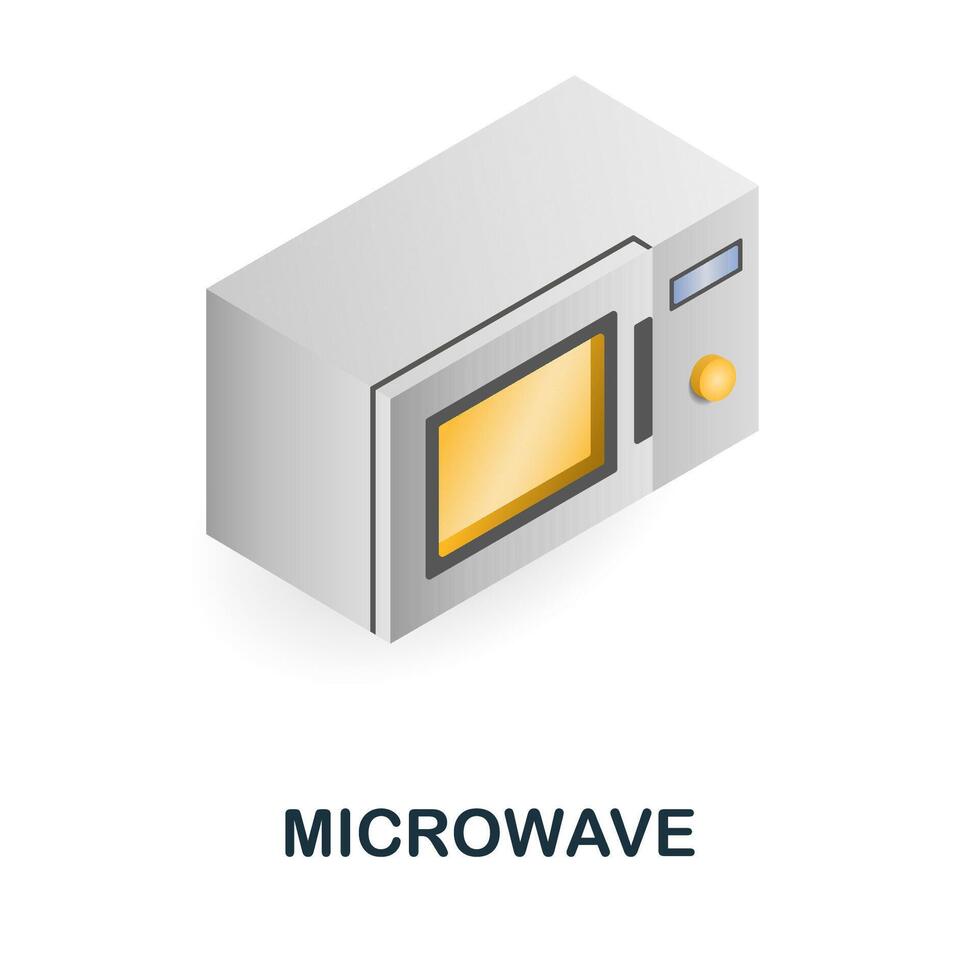 MICROWAVE