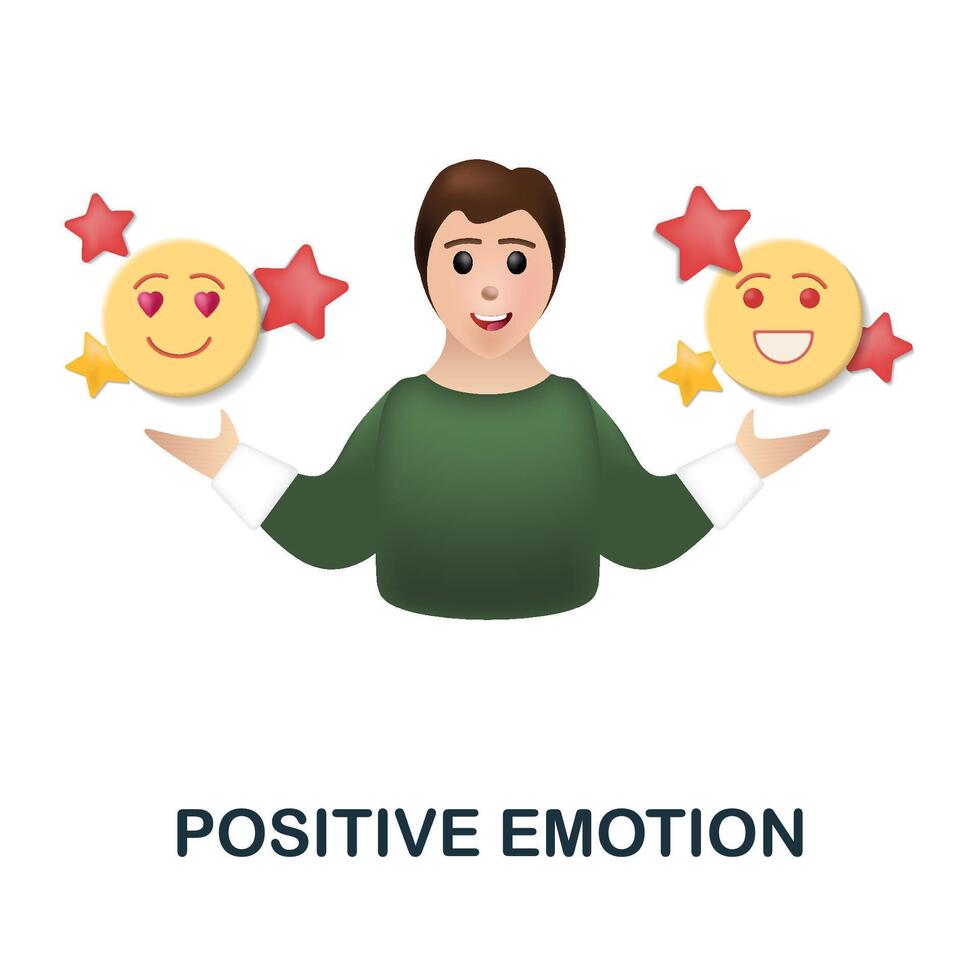 POSITIVE EMOTION