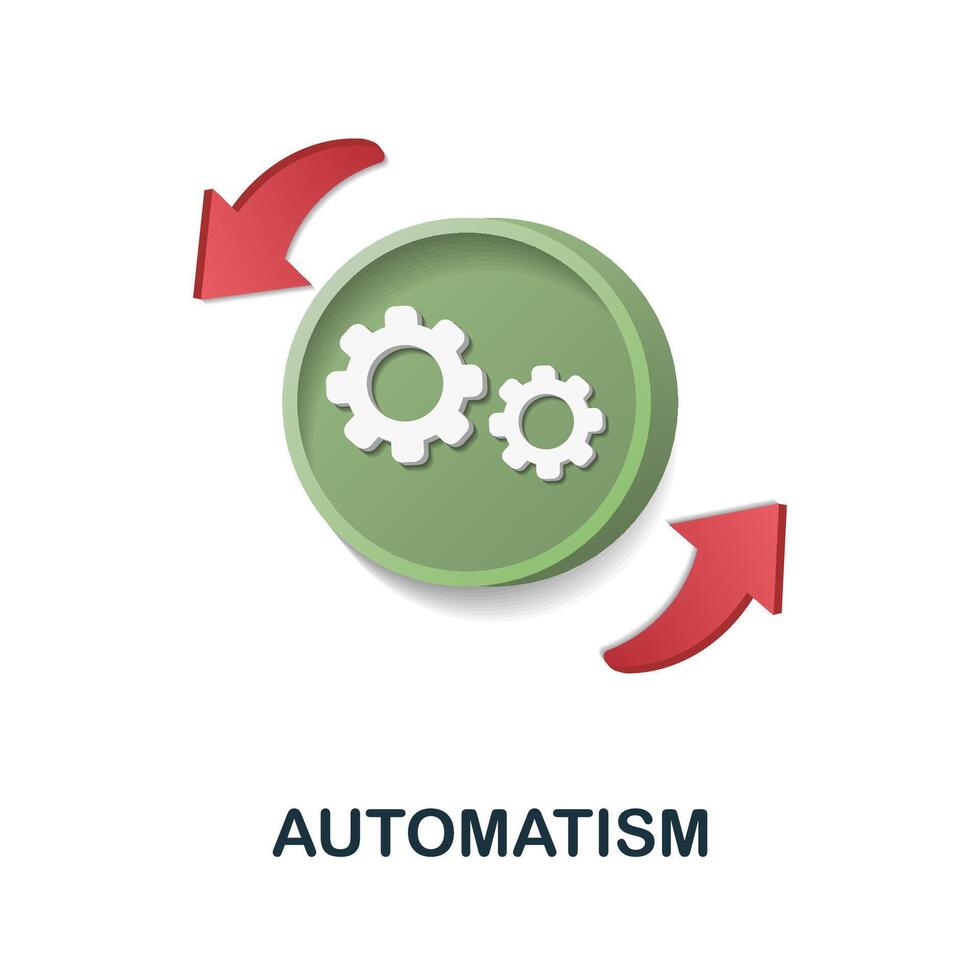 AUTOMATISM