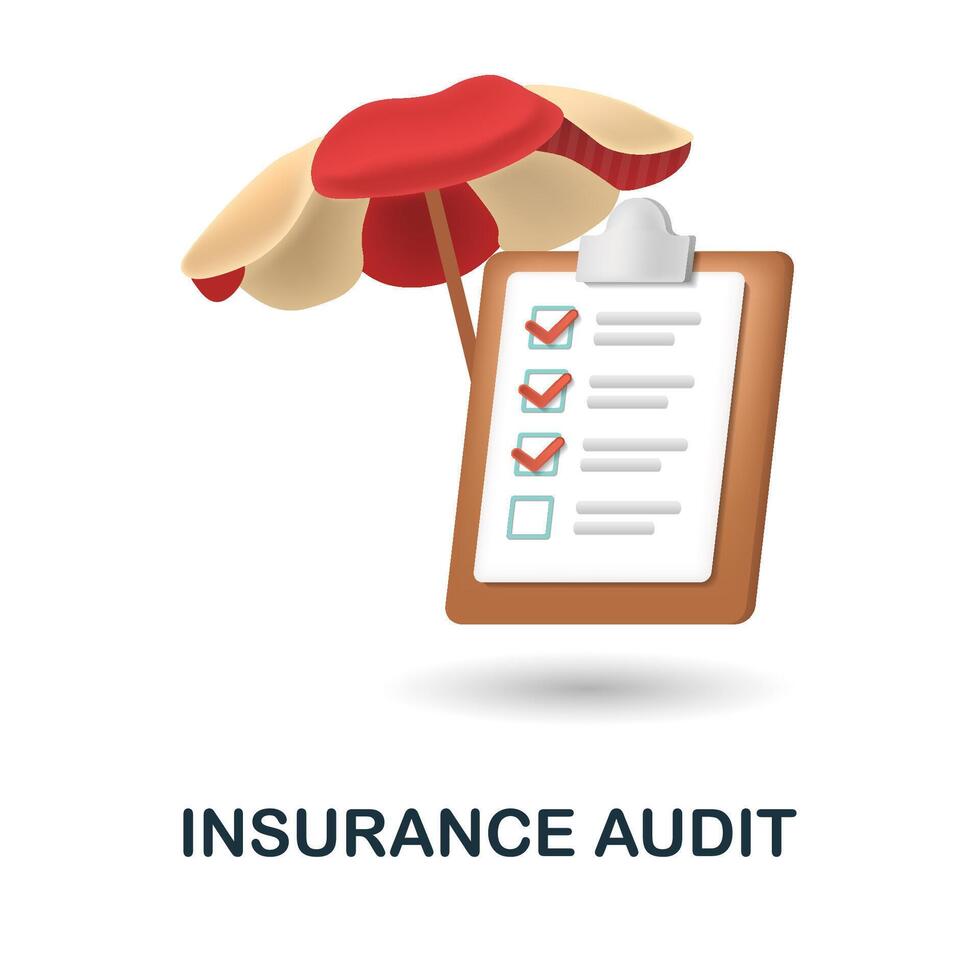 INSURANCE AUDIT