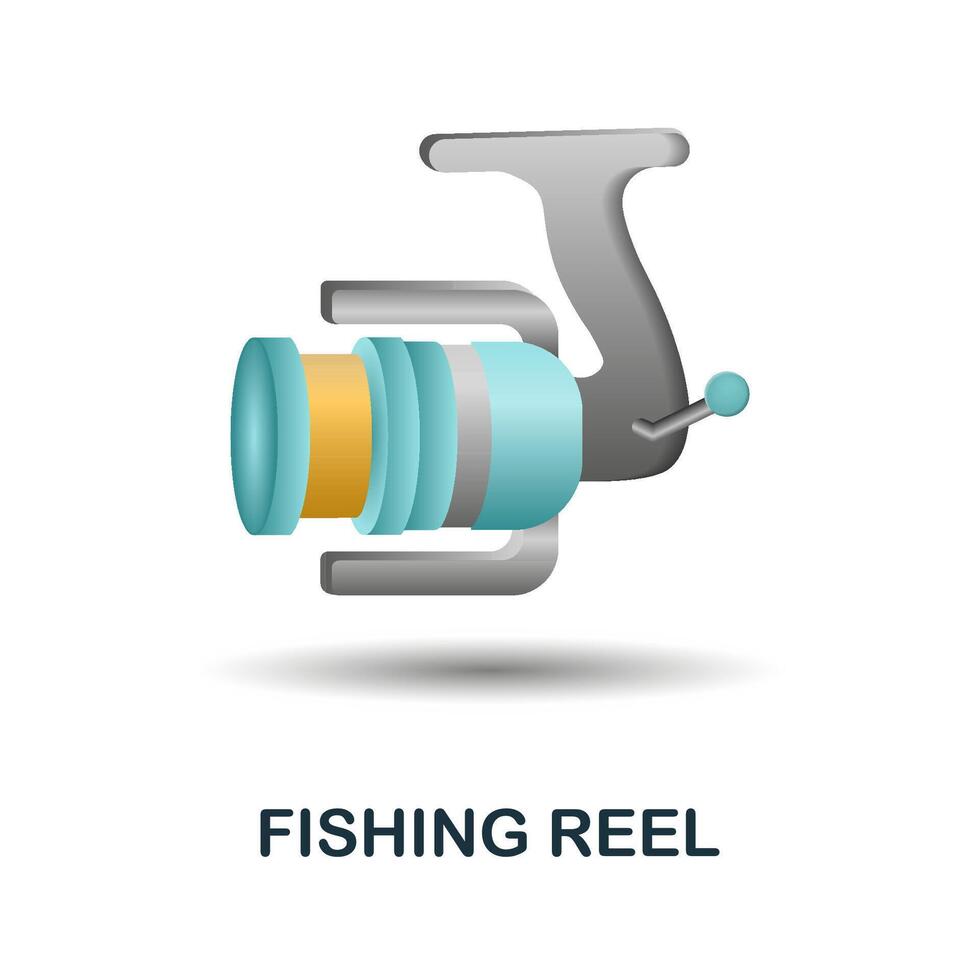 FISHING REEL