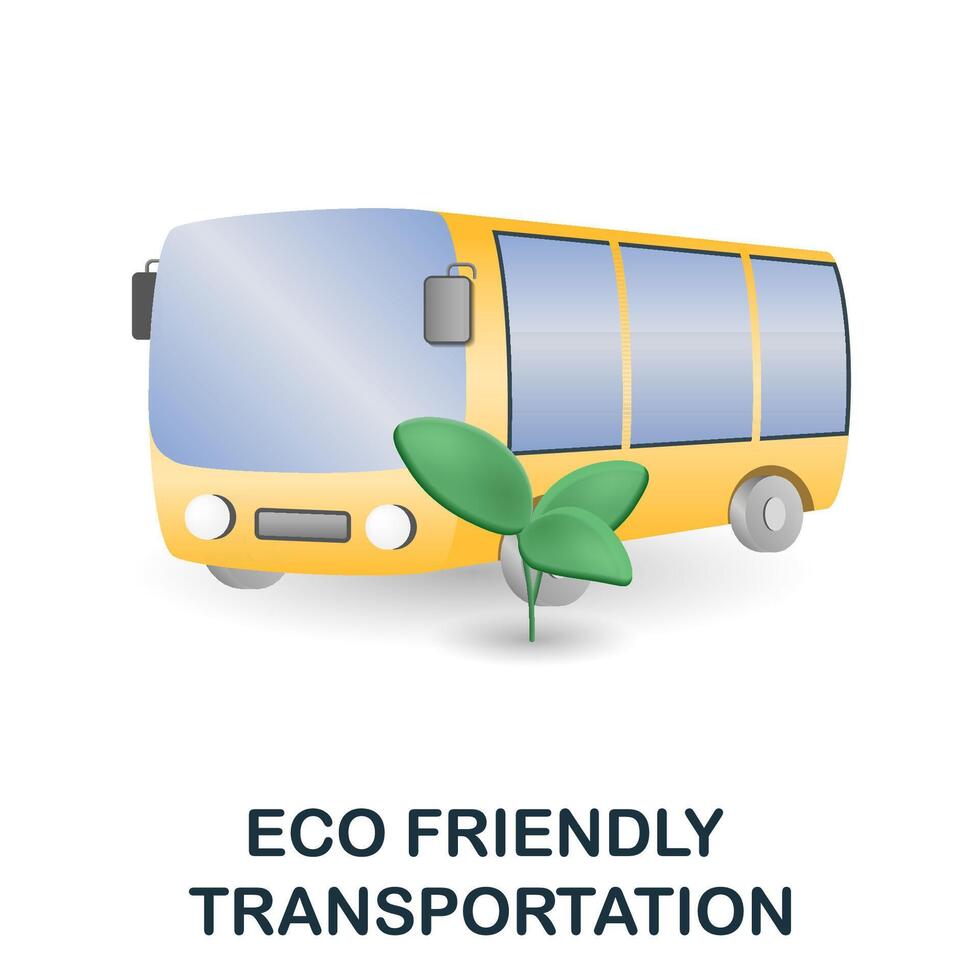 ECO FRIENDLY
TRANSPORTATION