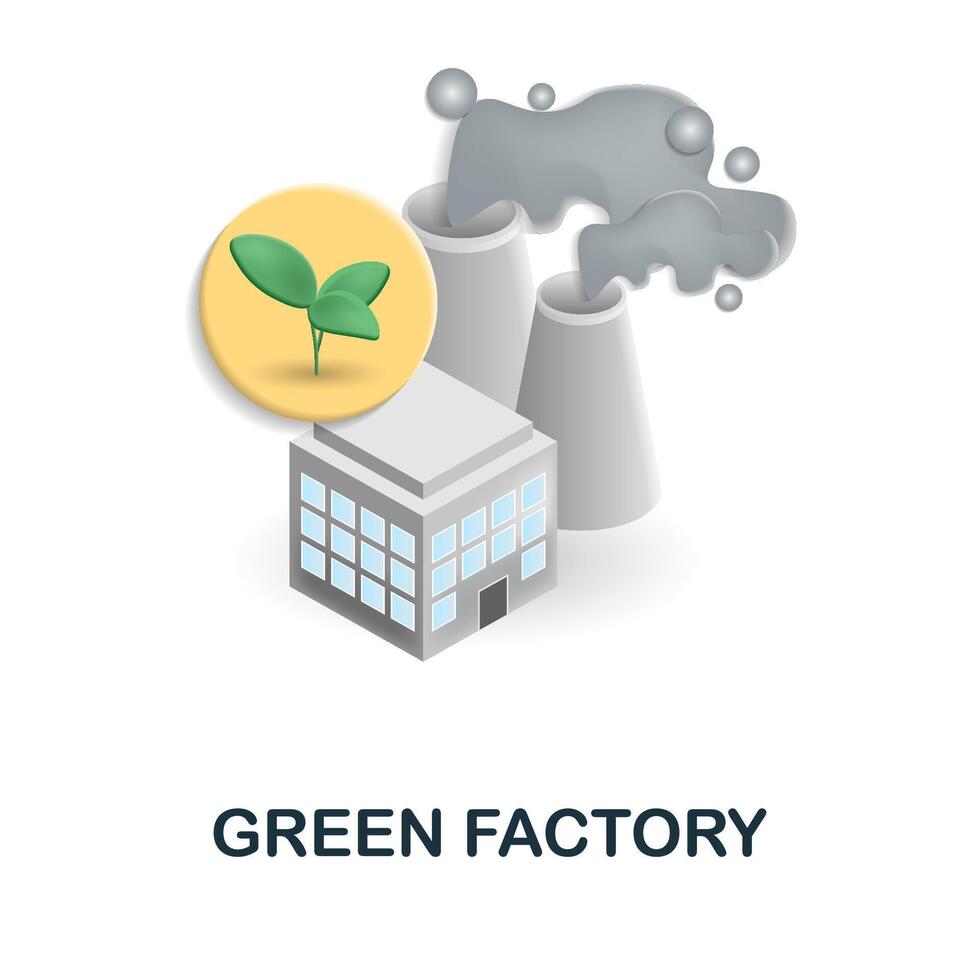 GREEN FACTORY