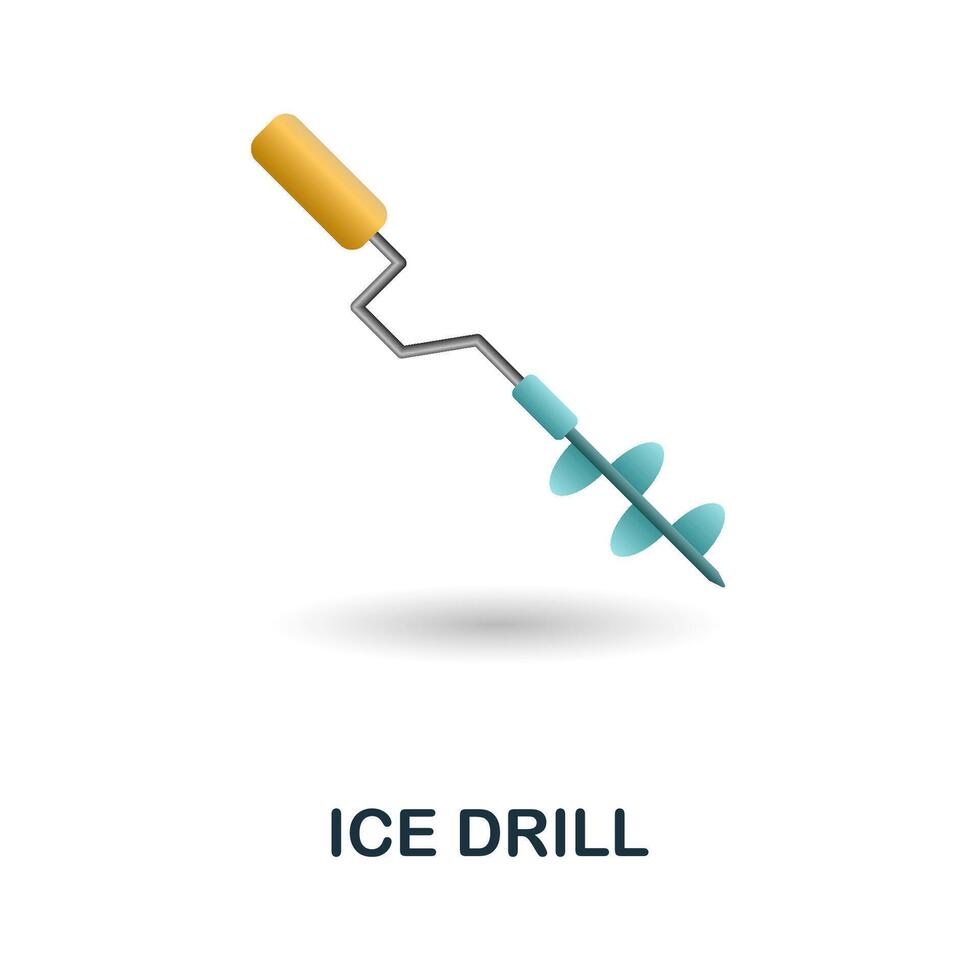 ICE DRILL