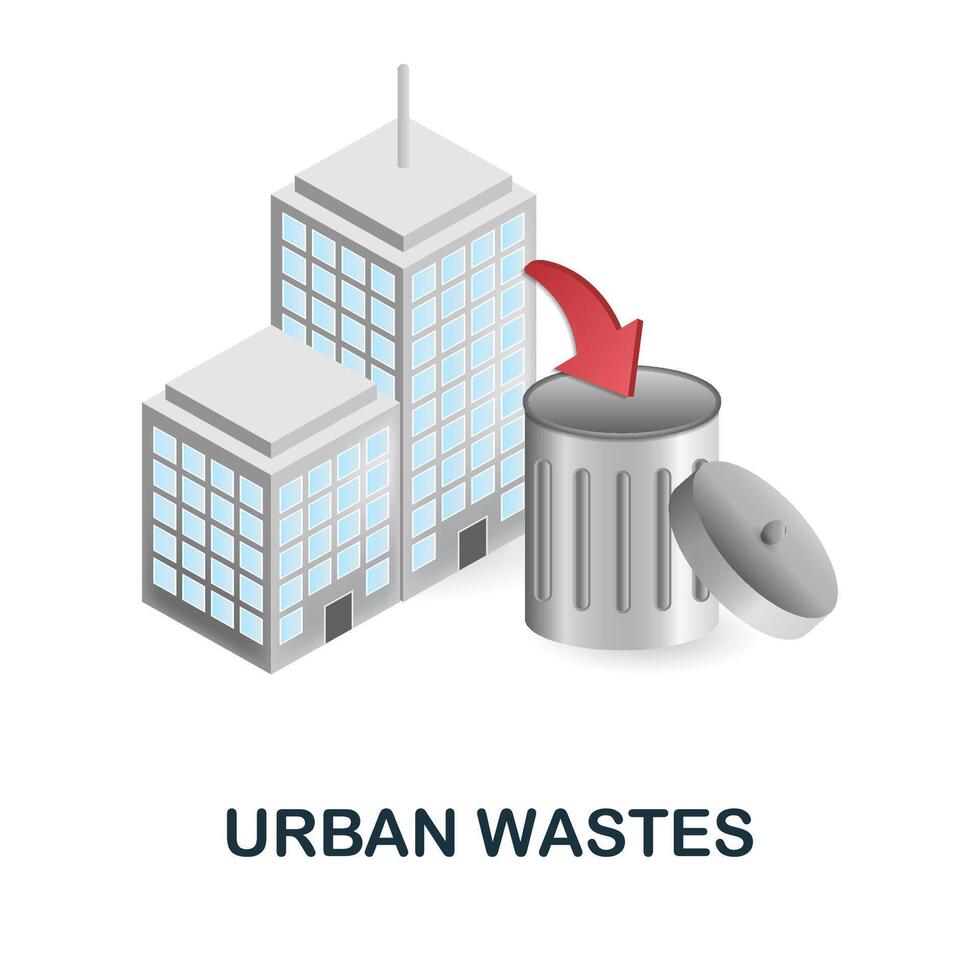 URBAN WASTES