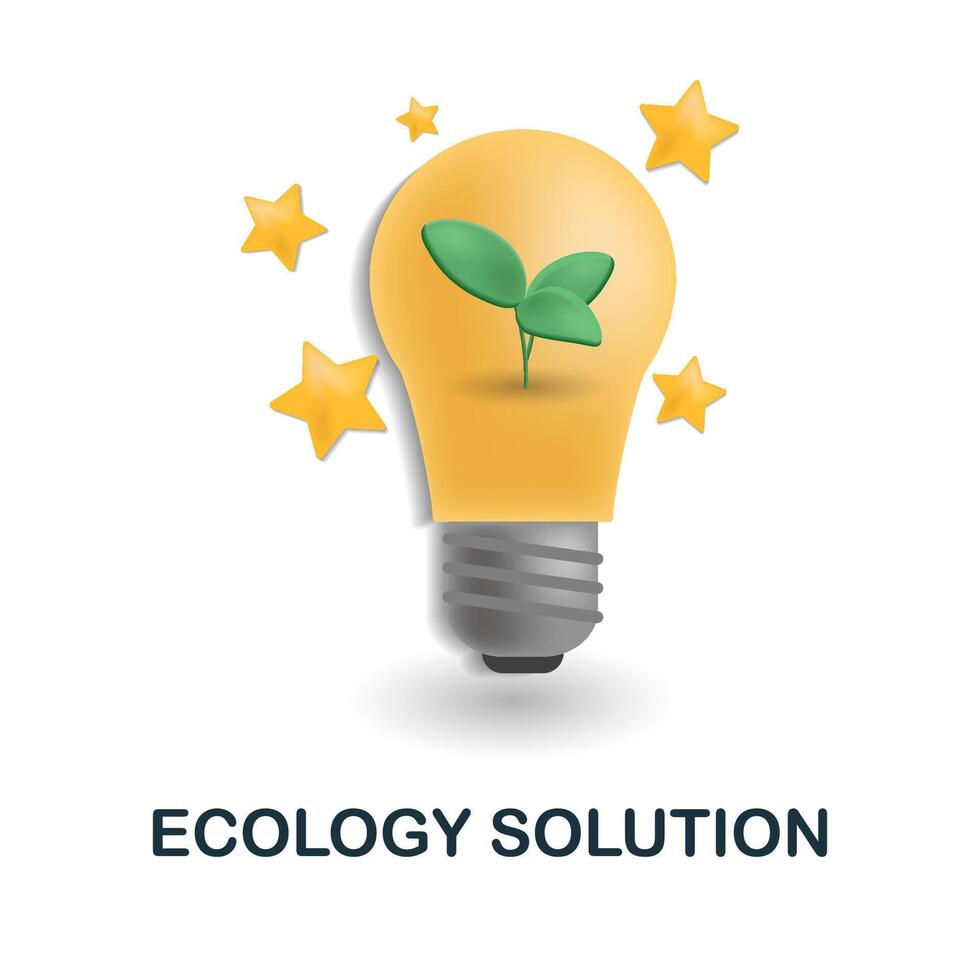 ECOLOGY SOLUTION