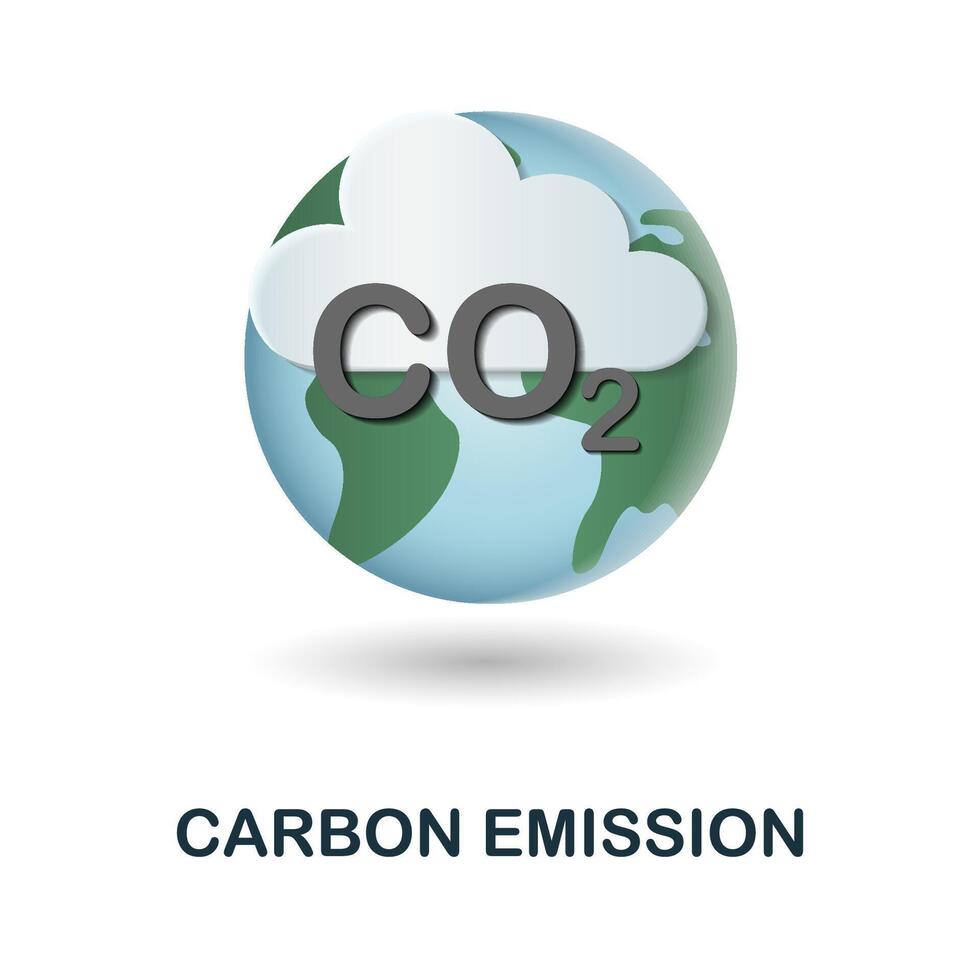 $CO_2$

CARBON EMISSION