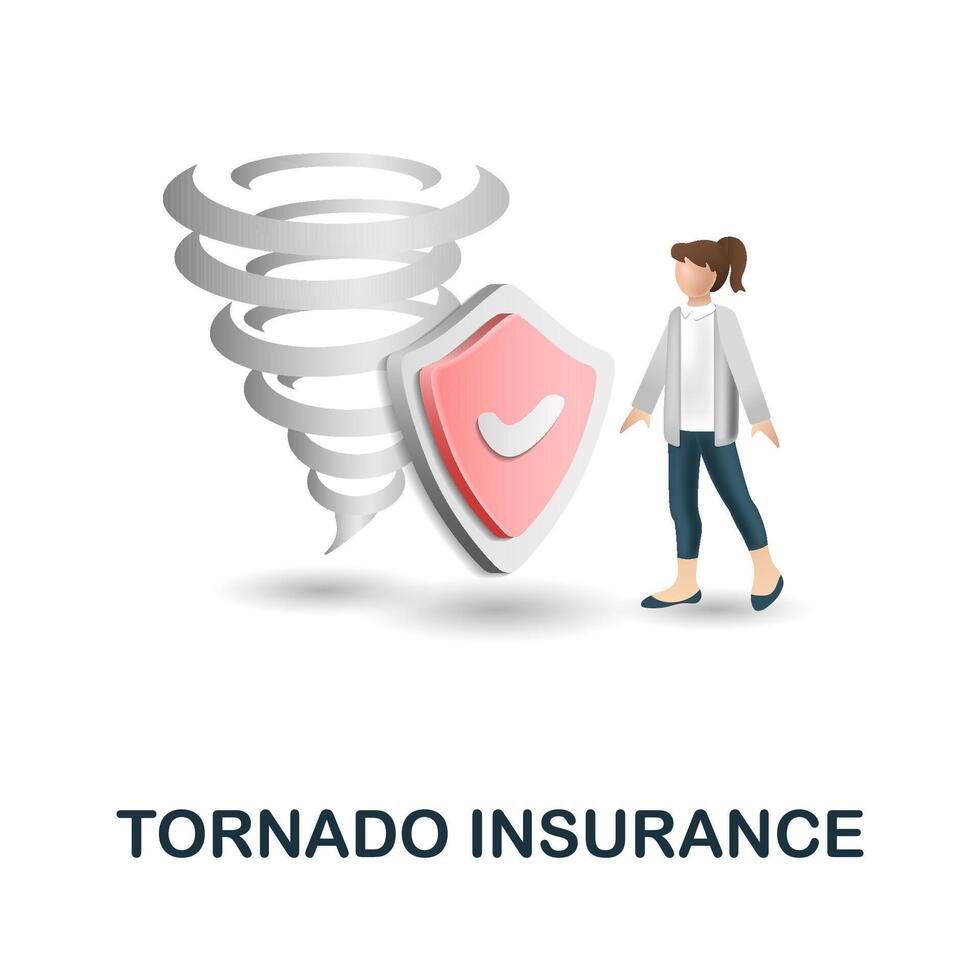 TORNADO INSURANCE