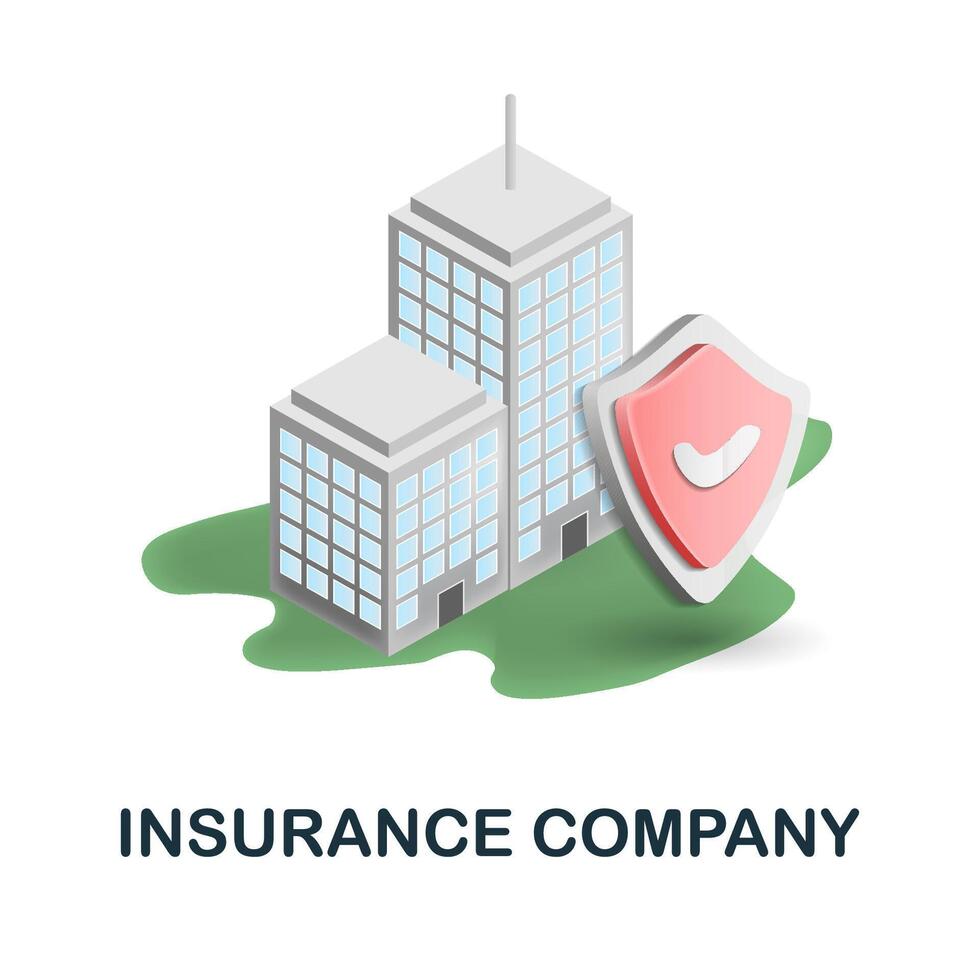 INSURANCE COMPANY