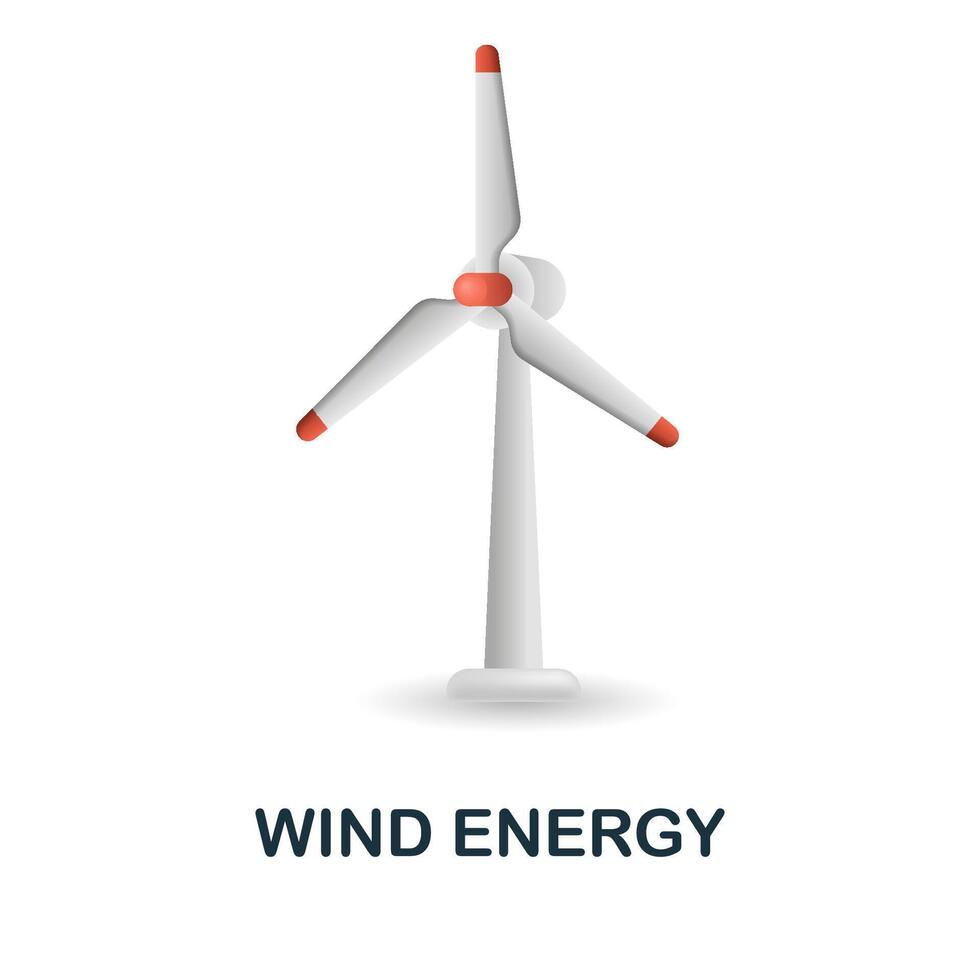 WIND ENERGY