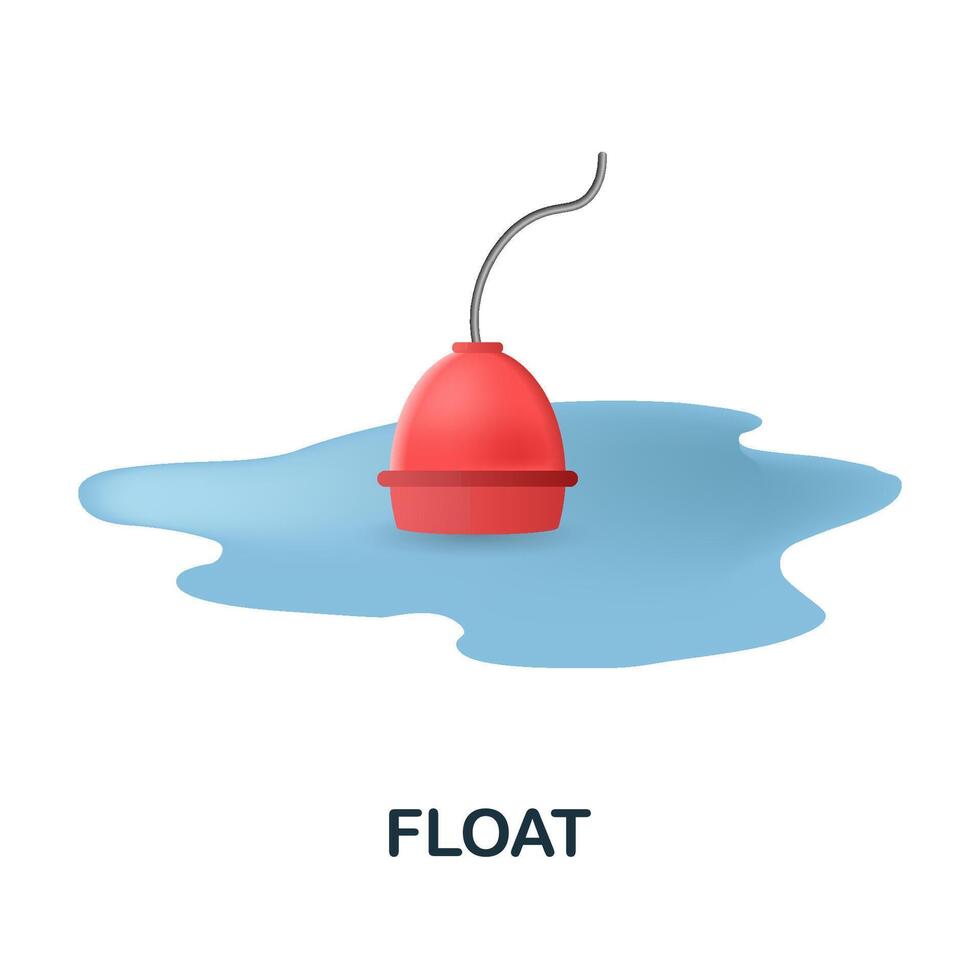 FLOAT