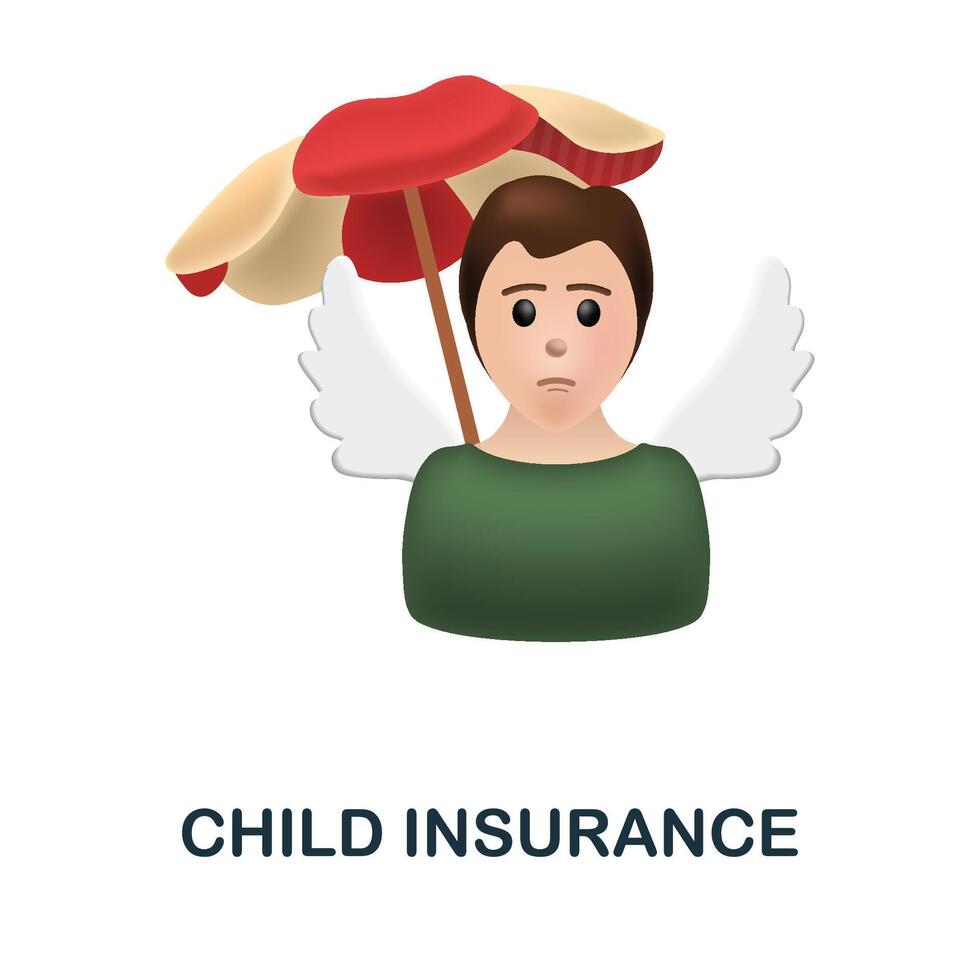 CHILD INSURANCE