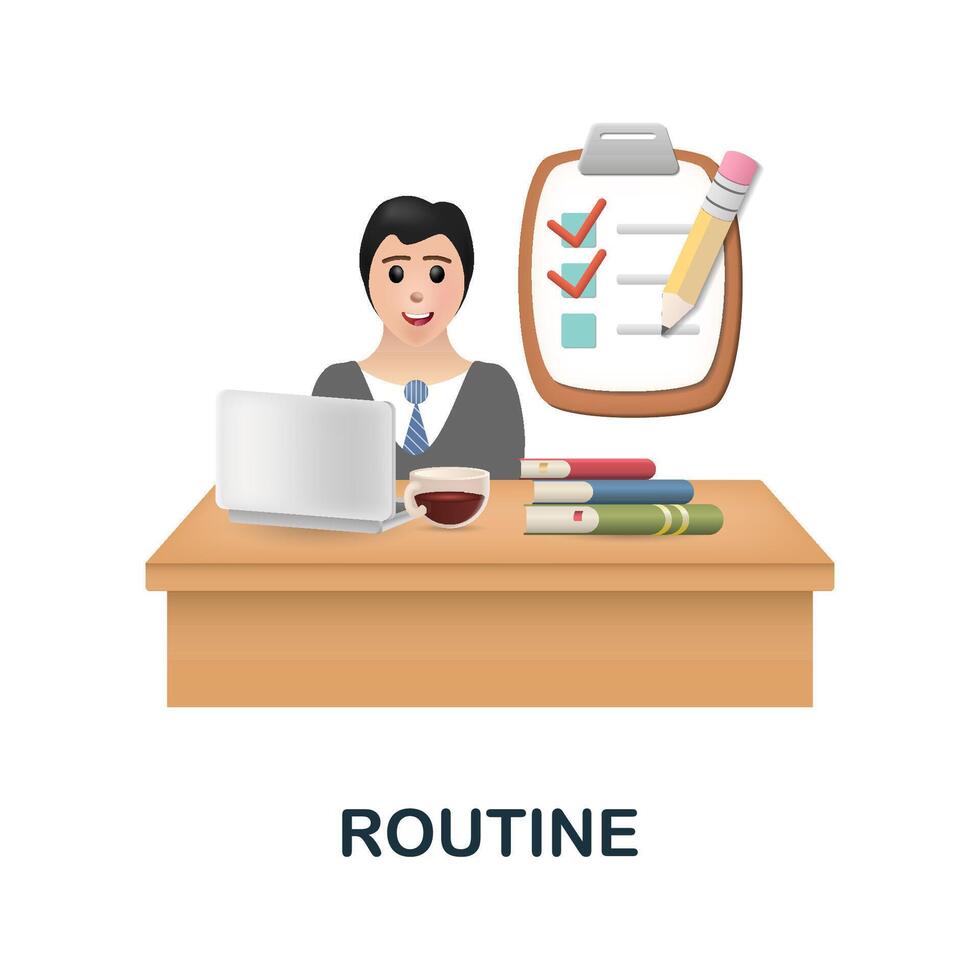 ROUTINE