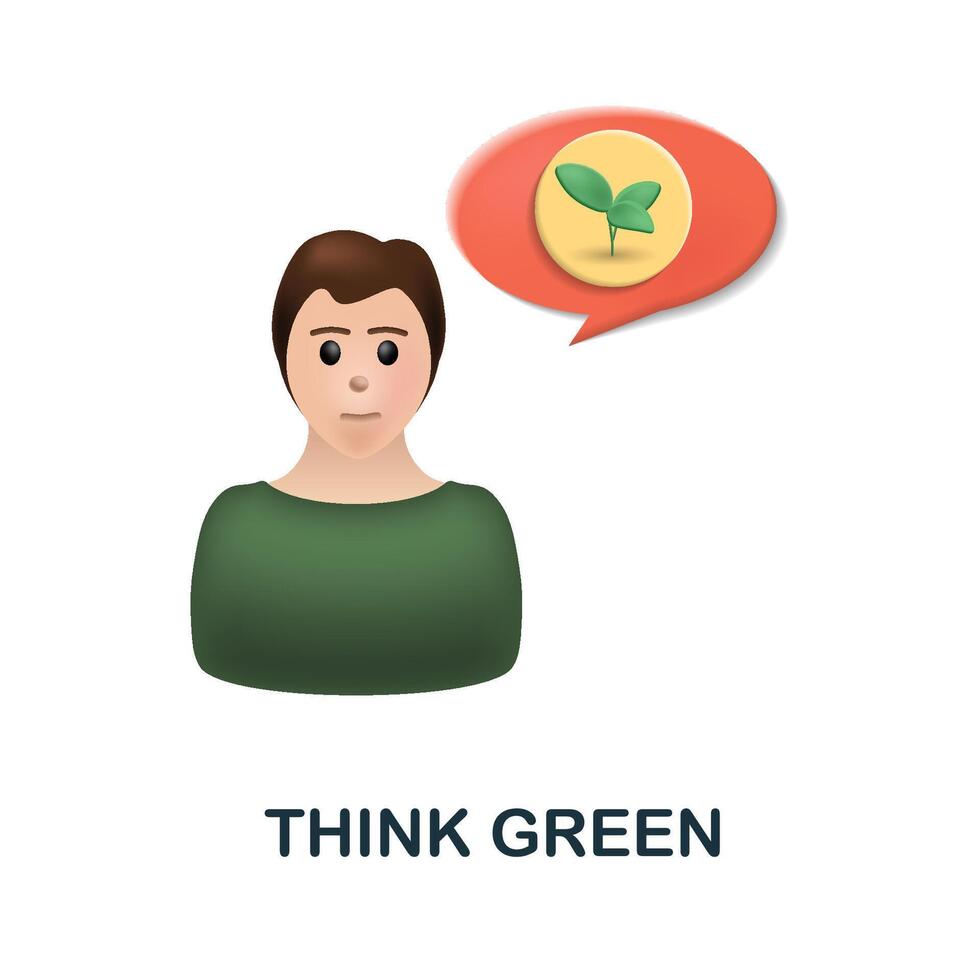 THINK GREEN