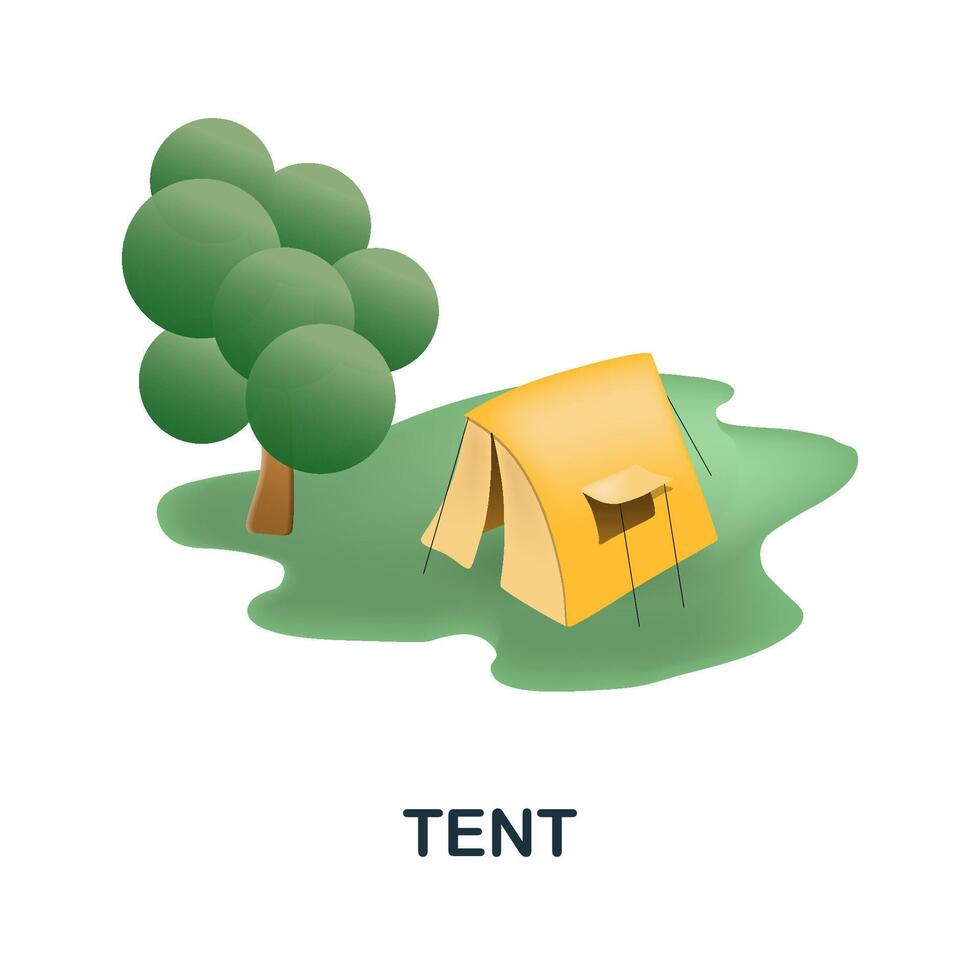 TENT