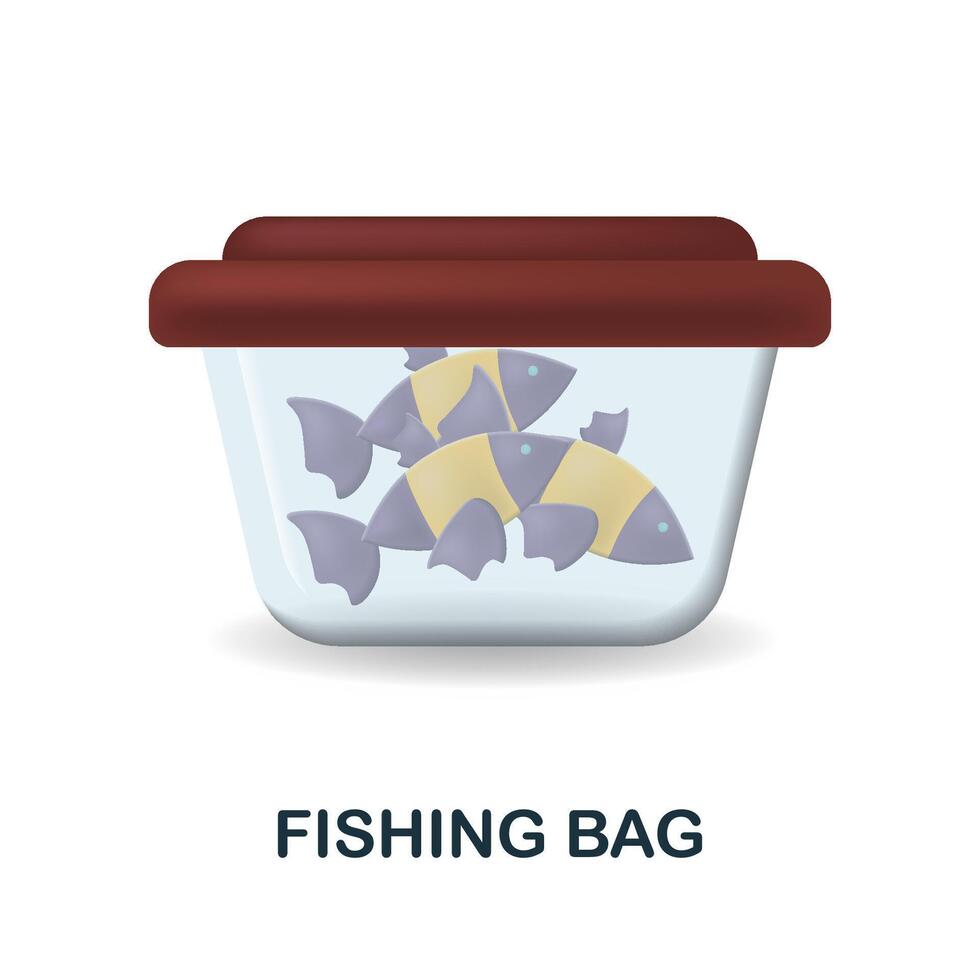 FISHING BAG