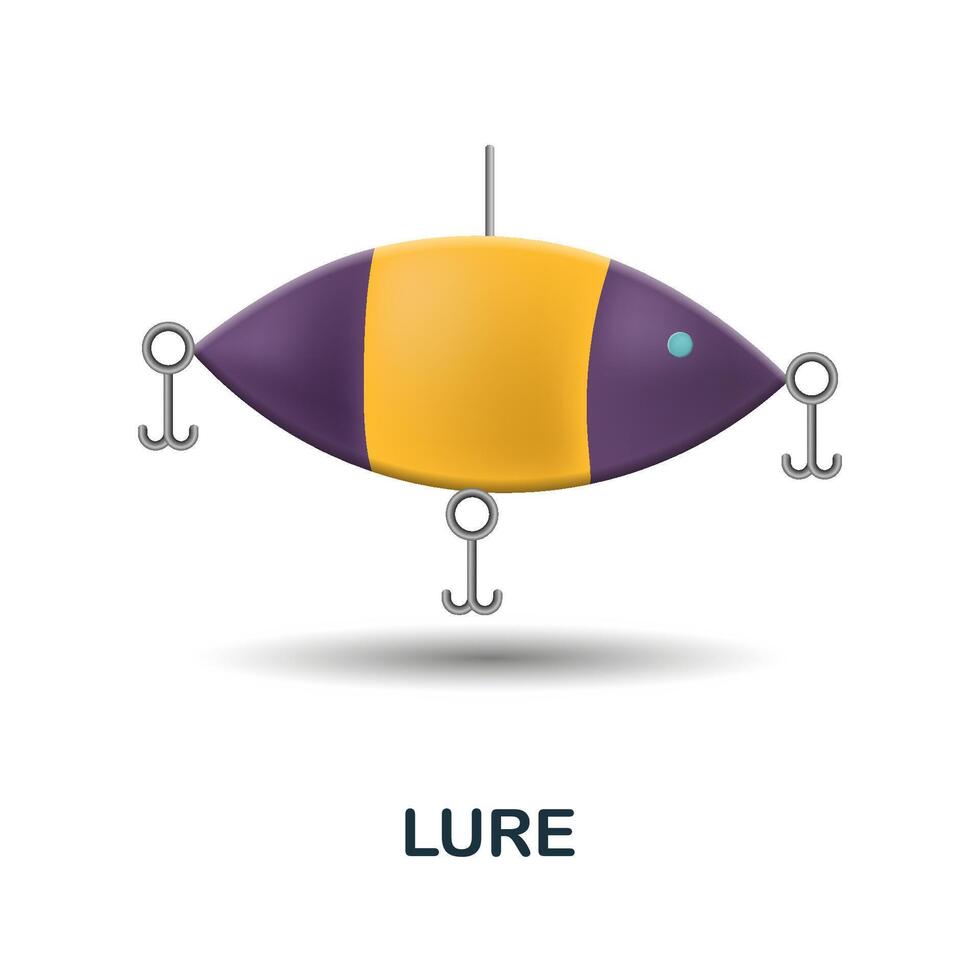 LURE