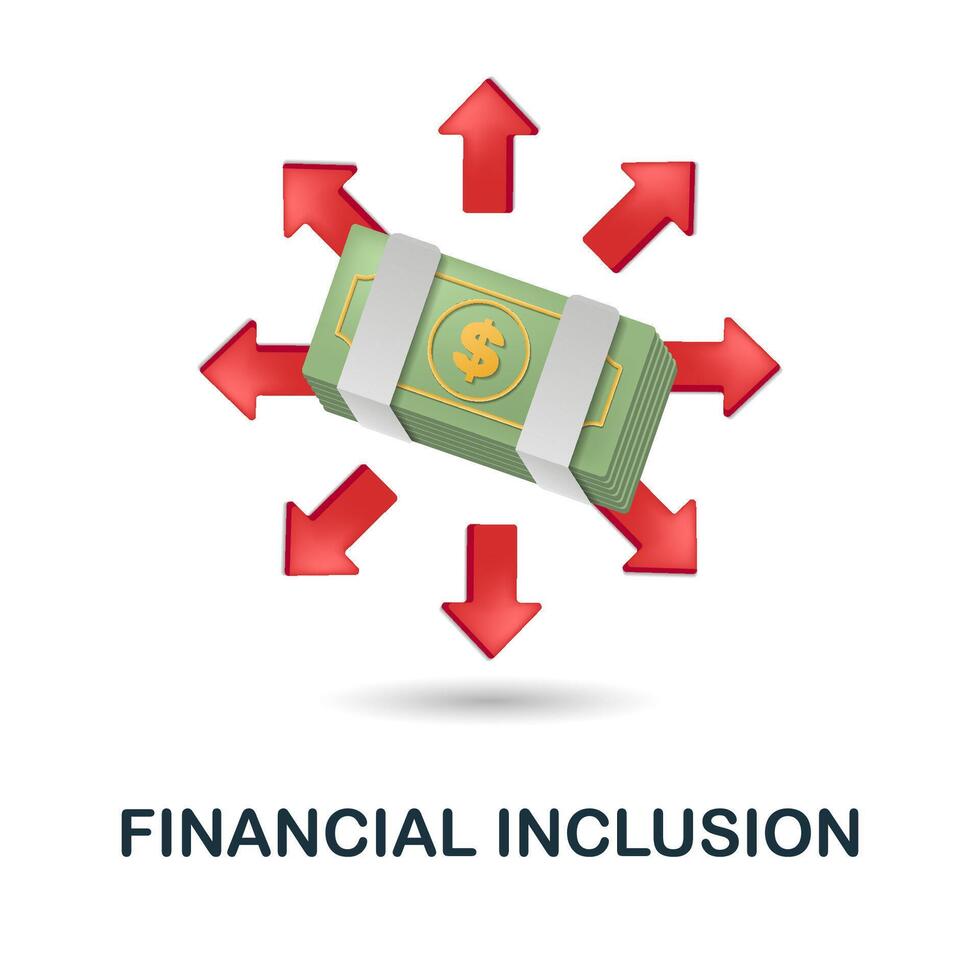 $

FINANCIAL INCLUSION