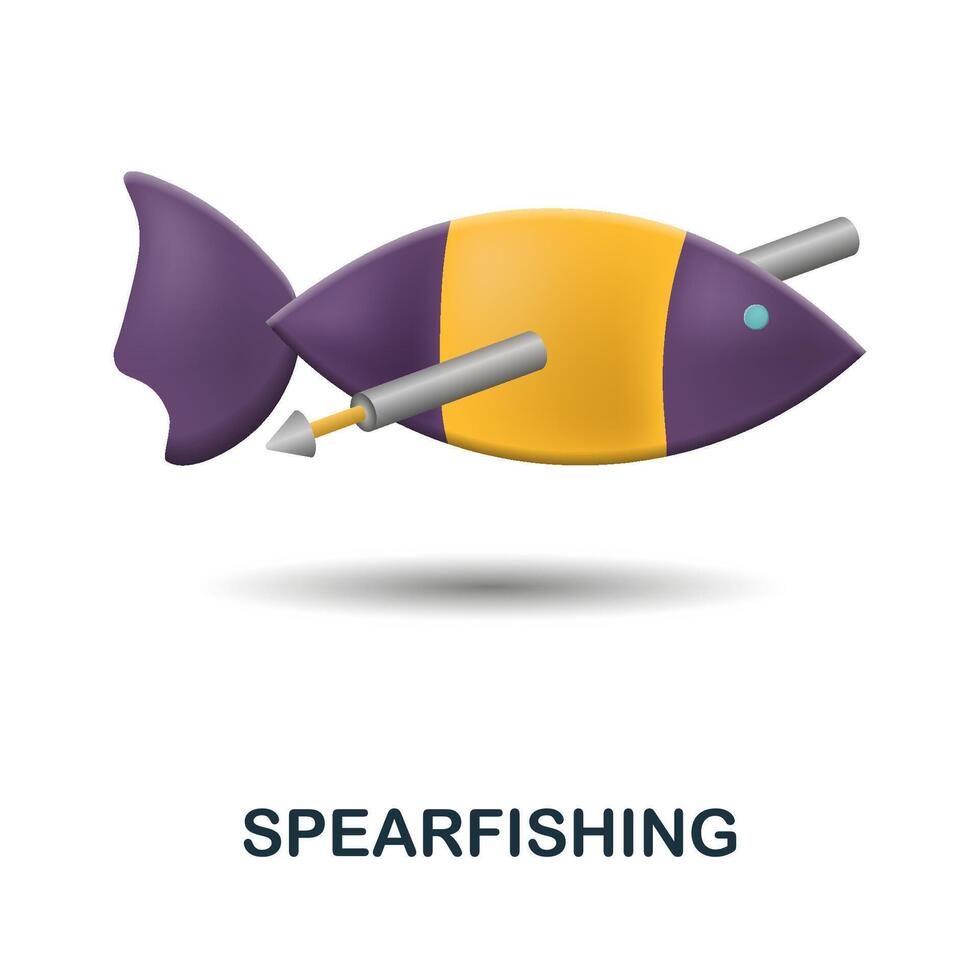 SPEARFISHING