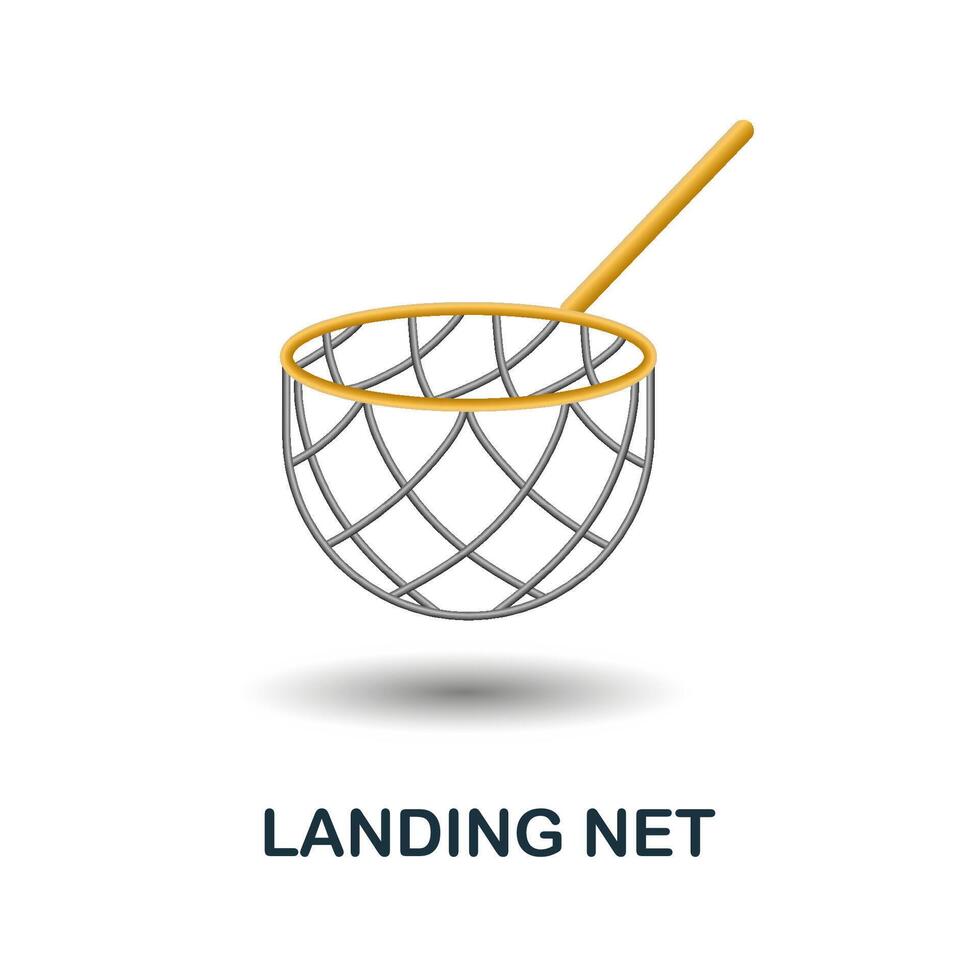 LANDING NET