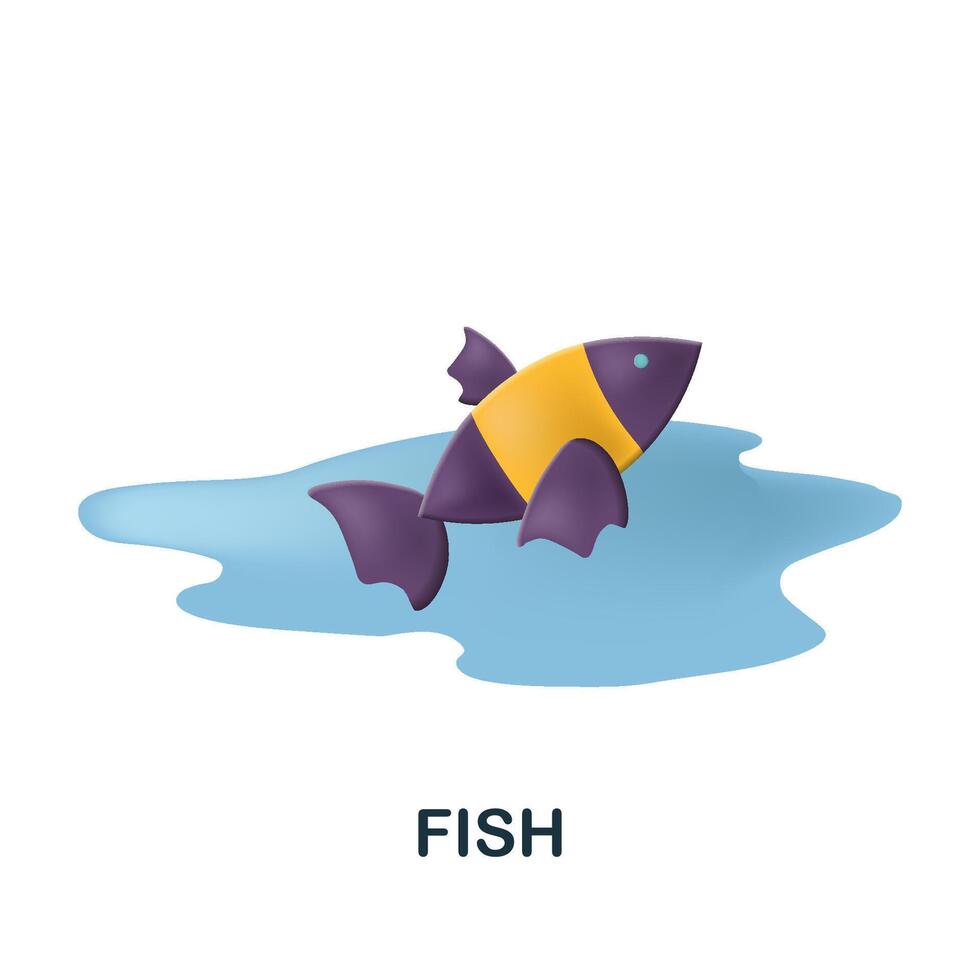 FISH