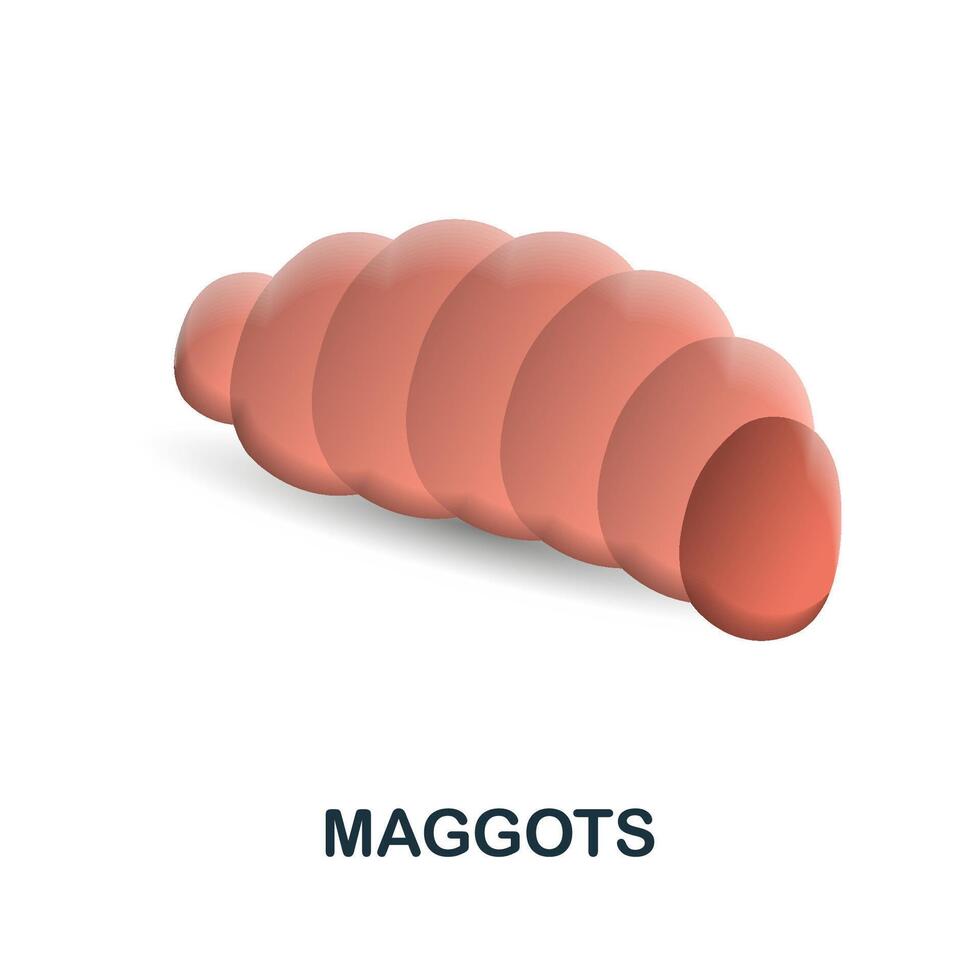 MAGGOTS