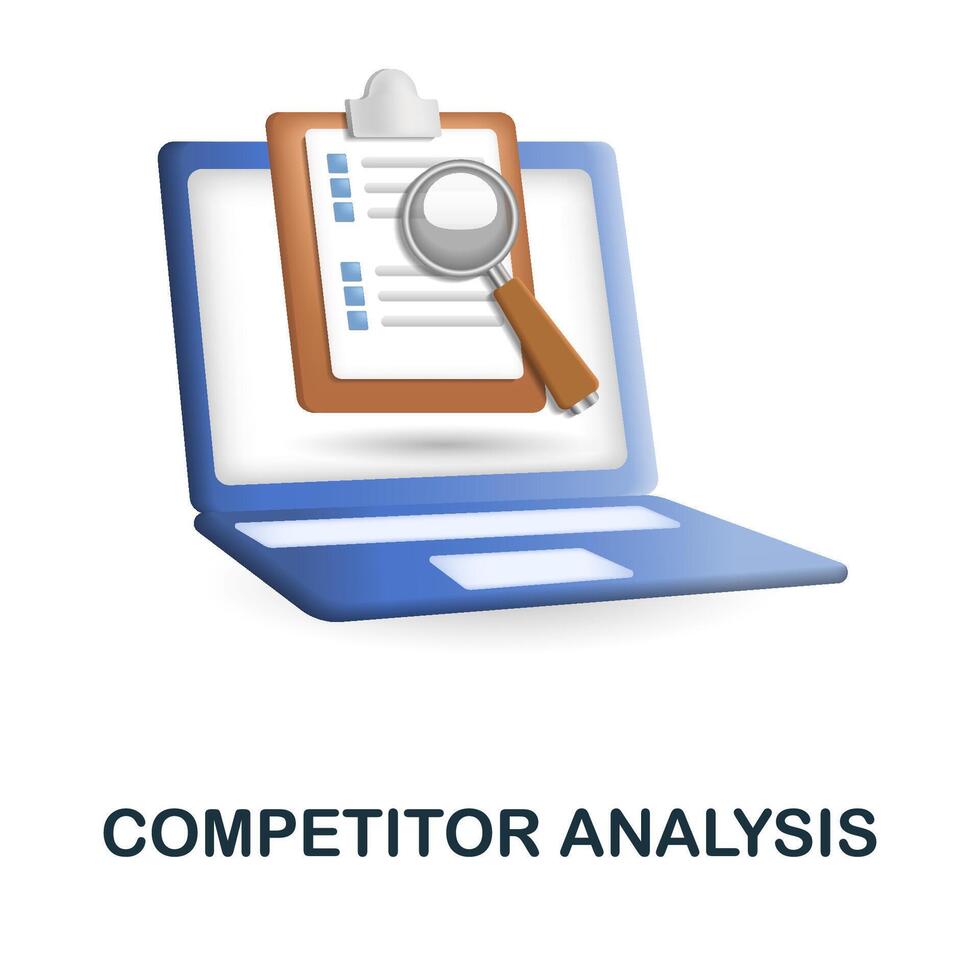 COMPETITOR ANALYSIS