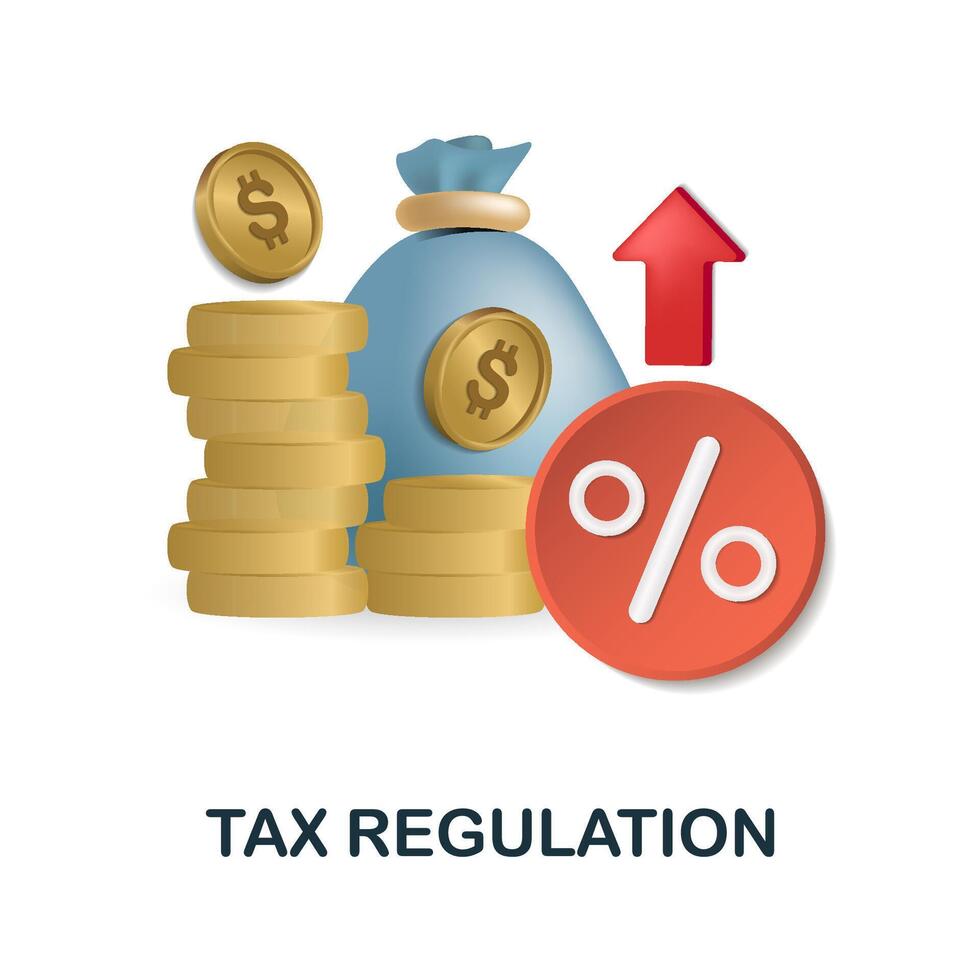 $

$

%

TAX REGULATION