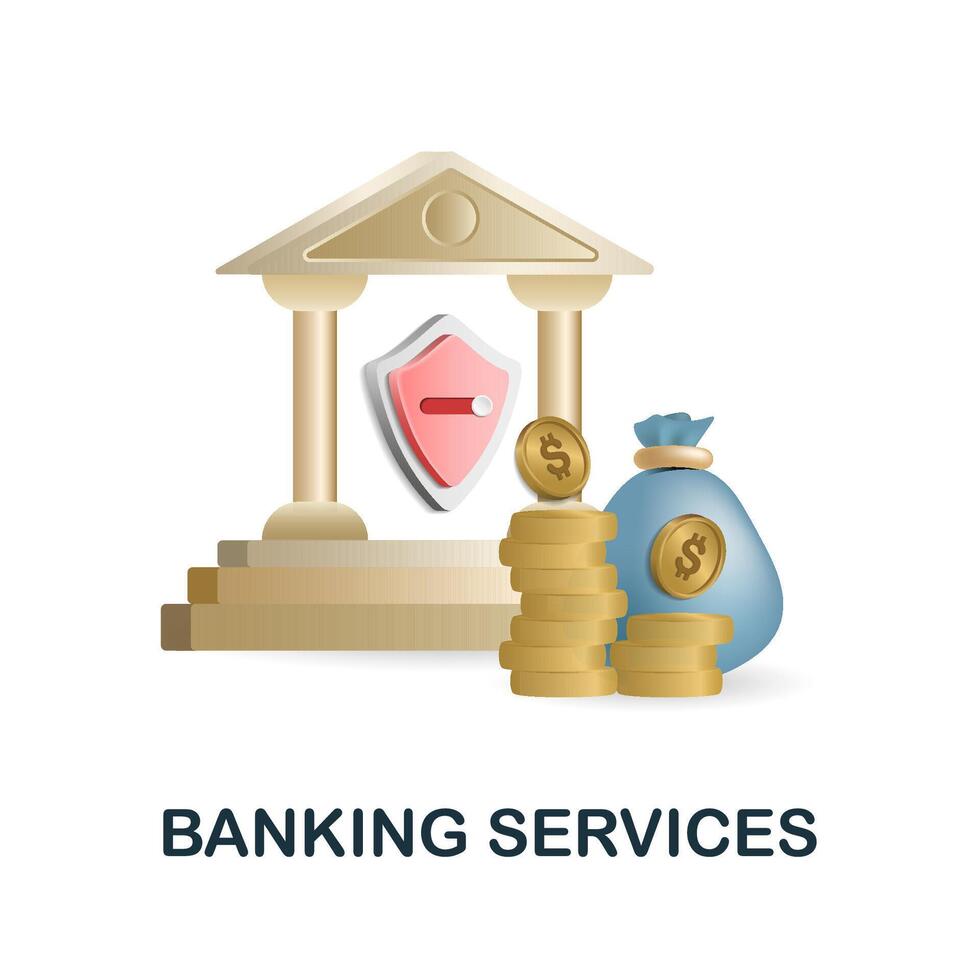 $
$
BANKING SERVICES