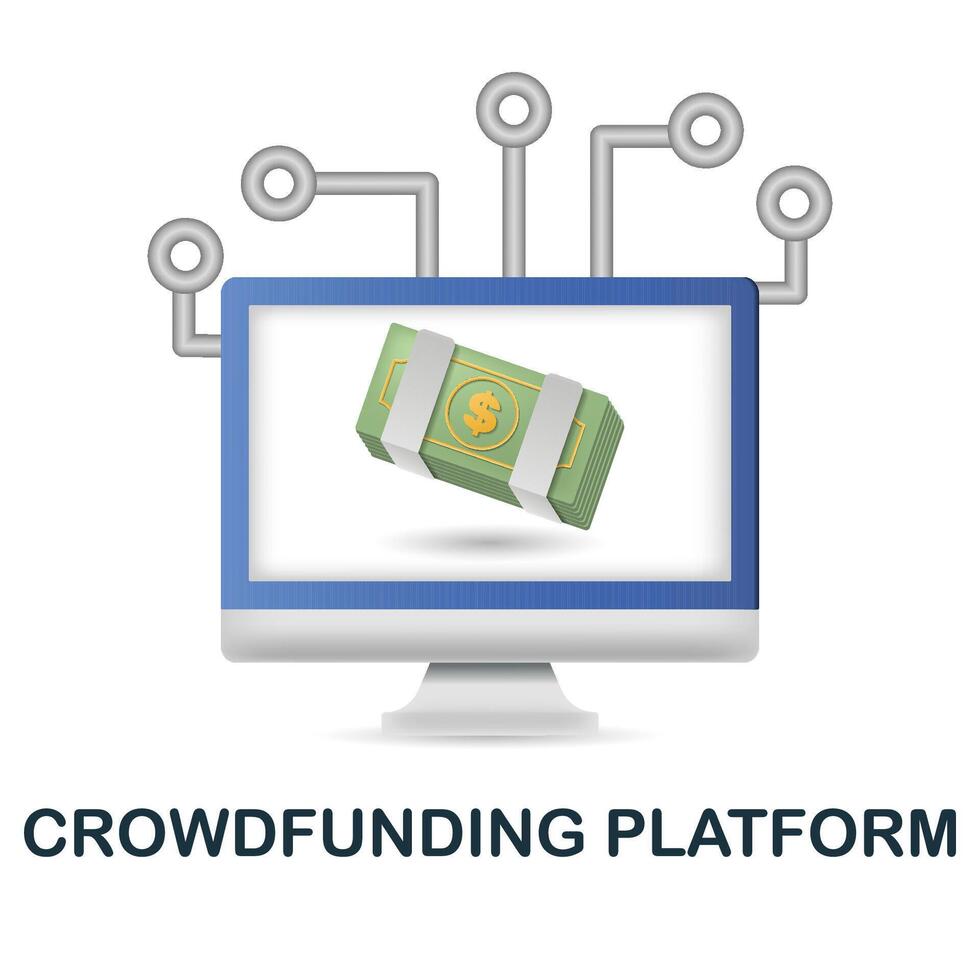 $

CROWDFUNDING PLATFORM