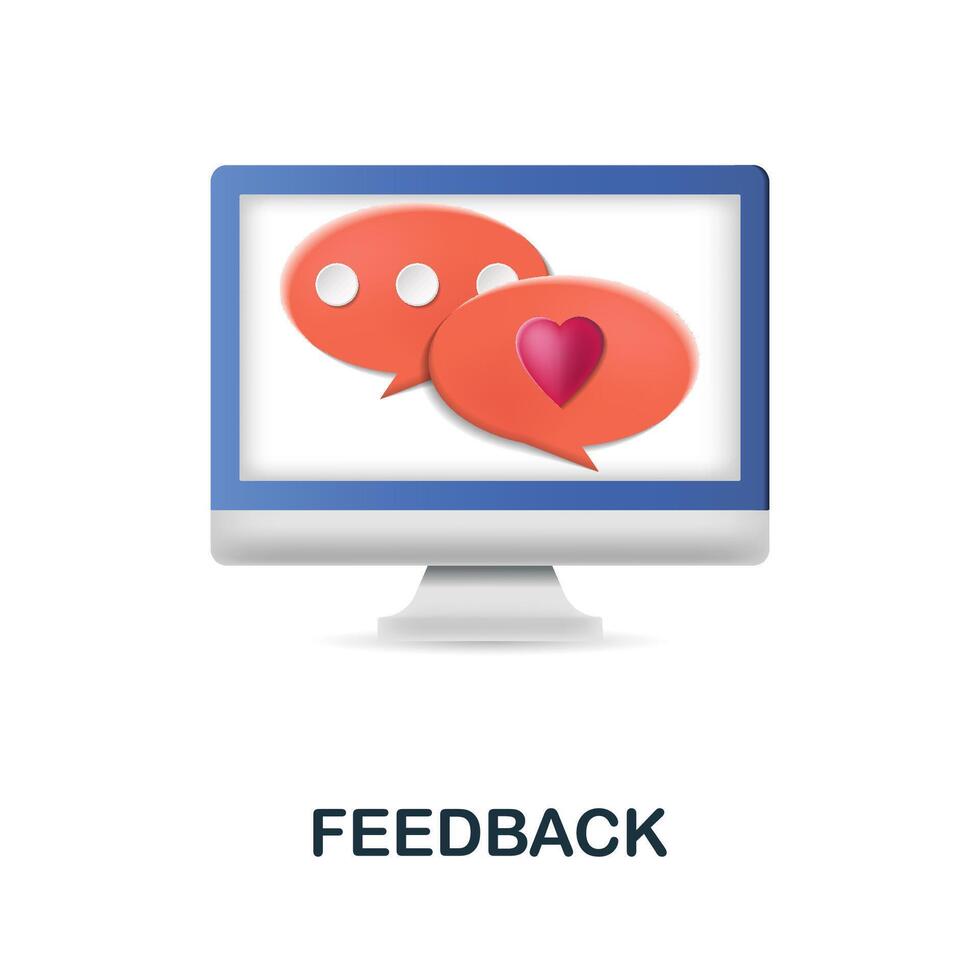 FEEDBACK