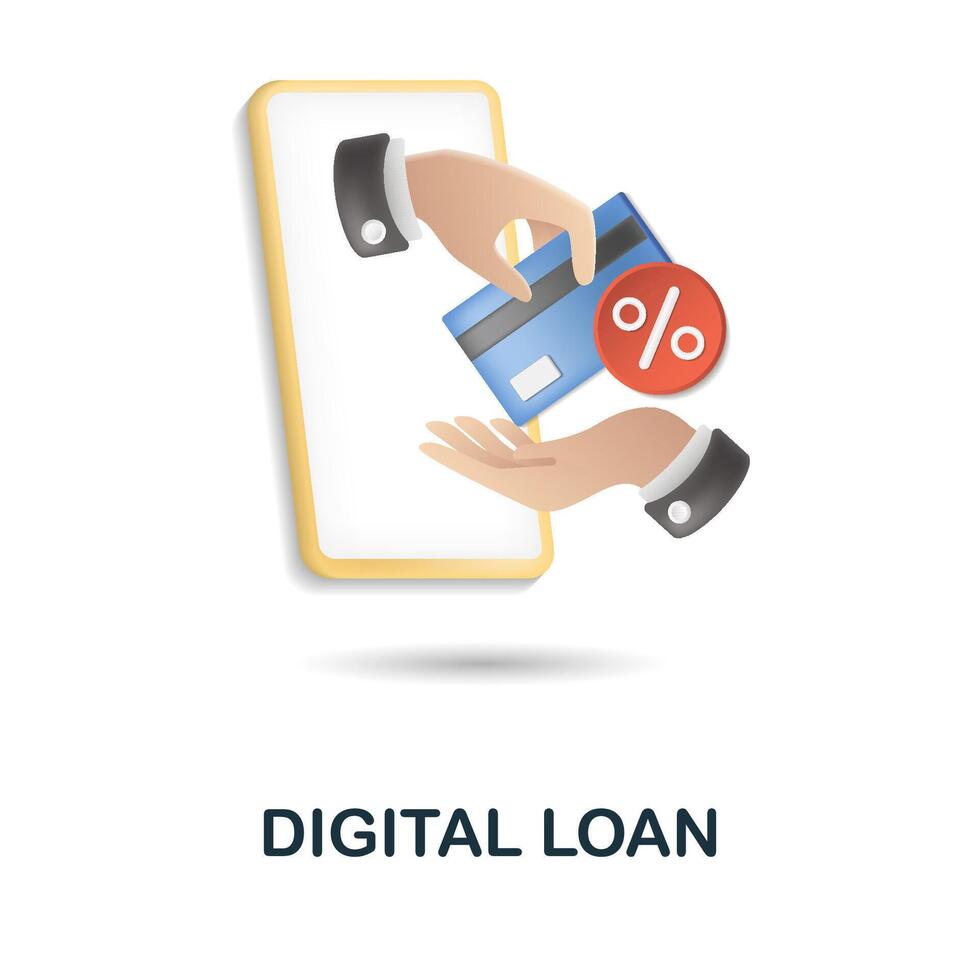 %

DIGITAL LOAN