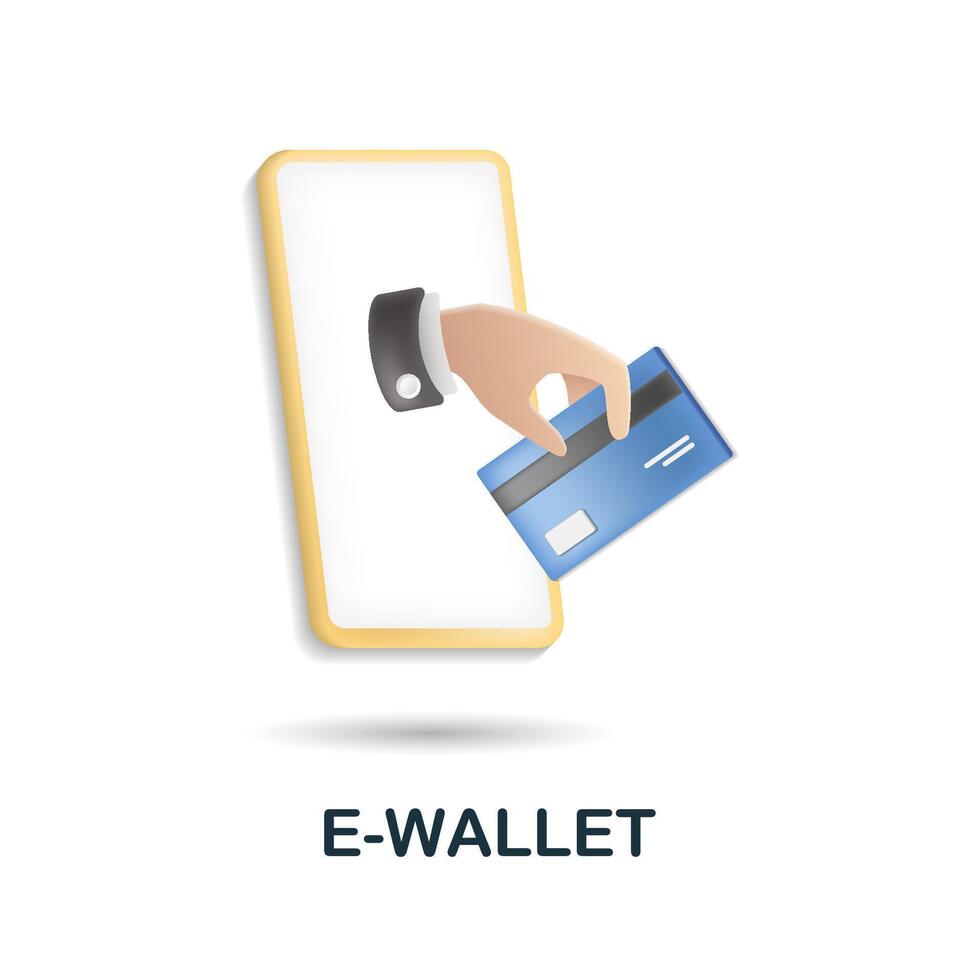 E-WALLET