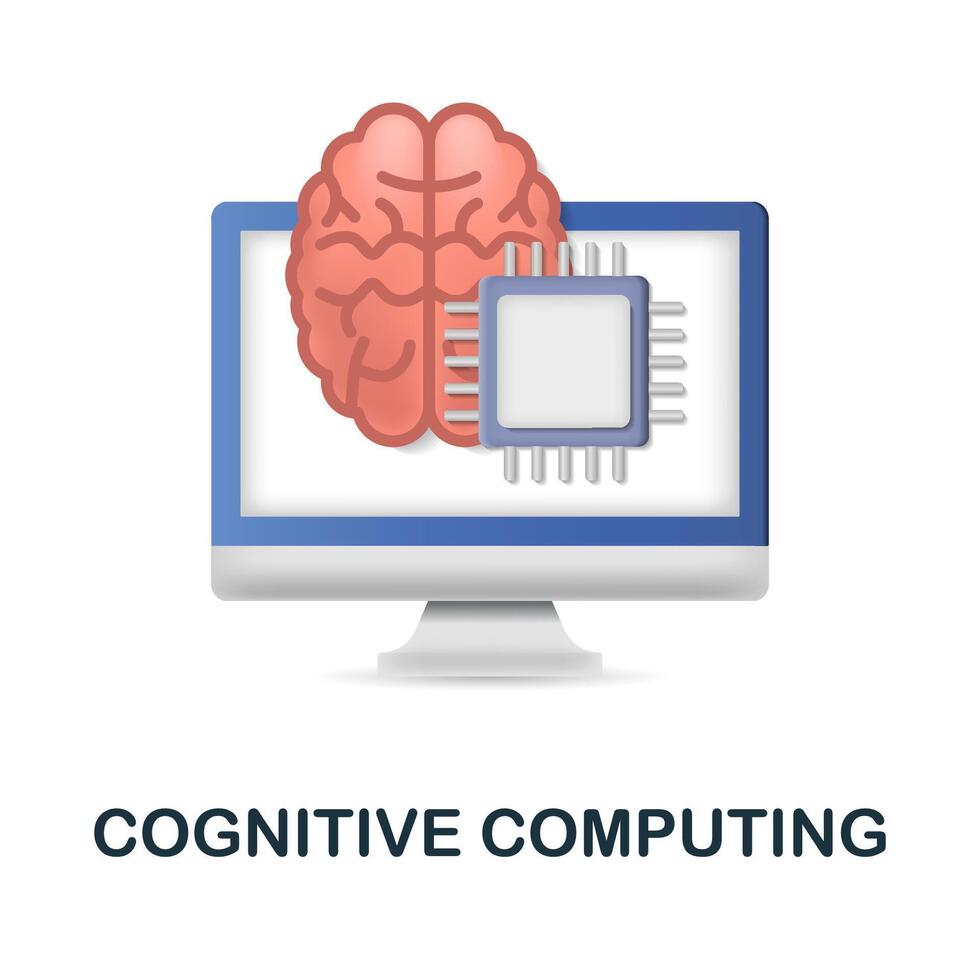 COGNITIVE COMPUTING