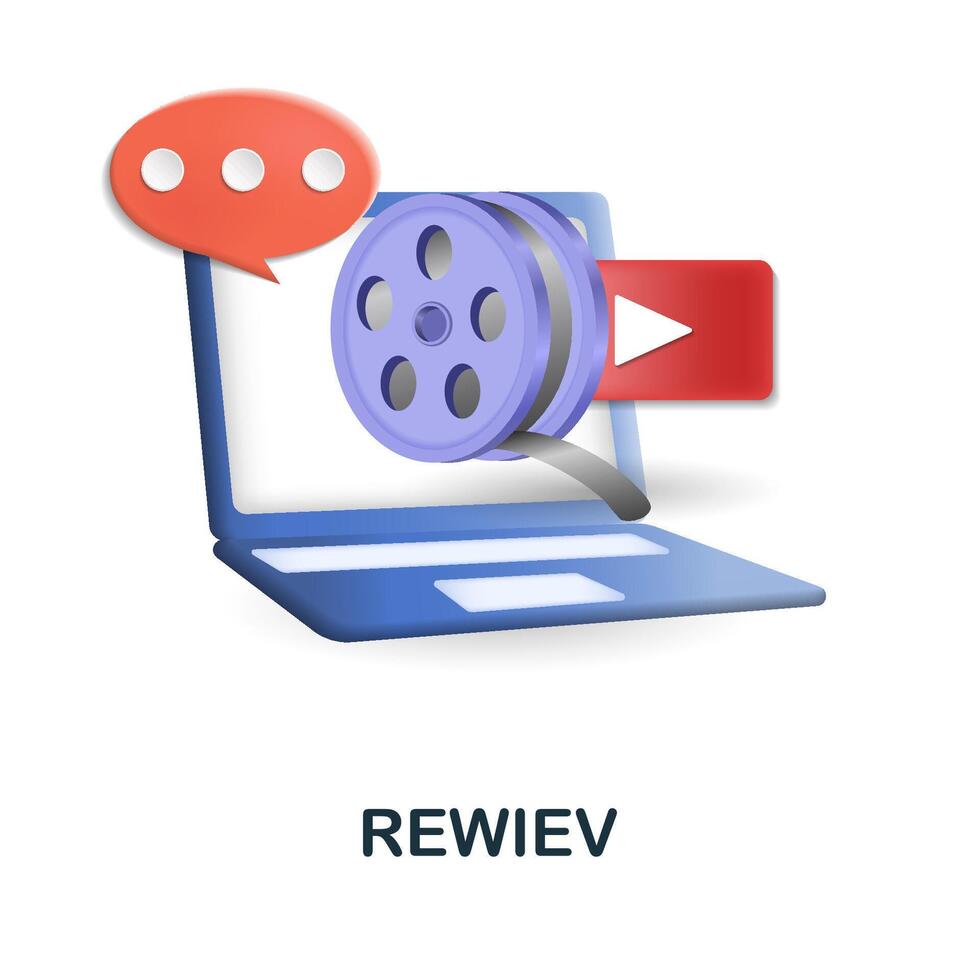 REWIEV