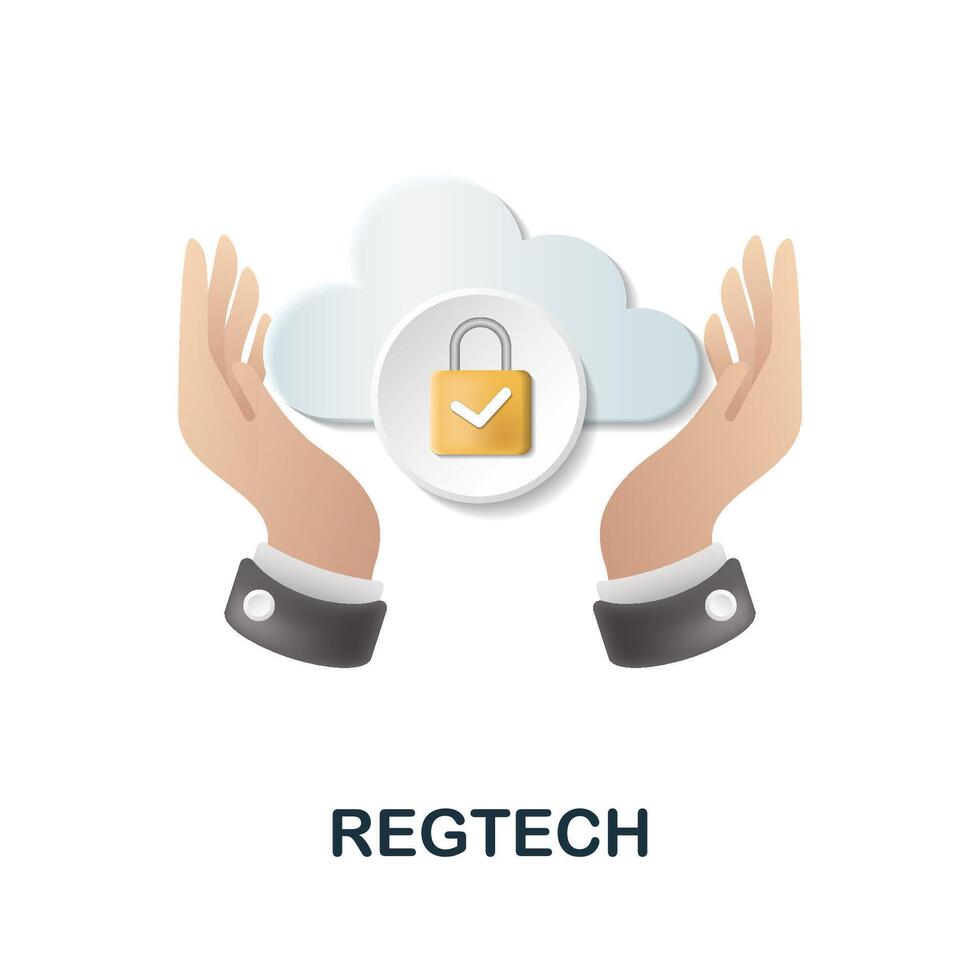 REGTECH