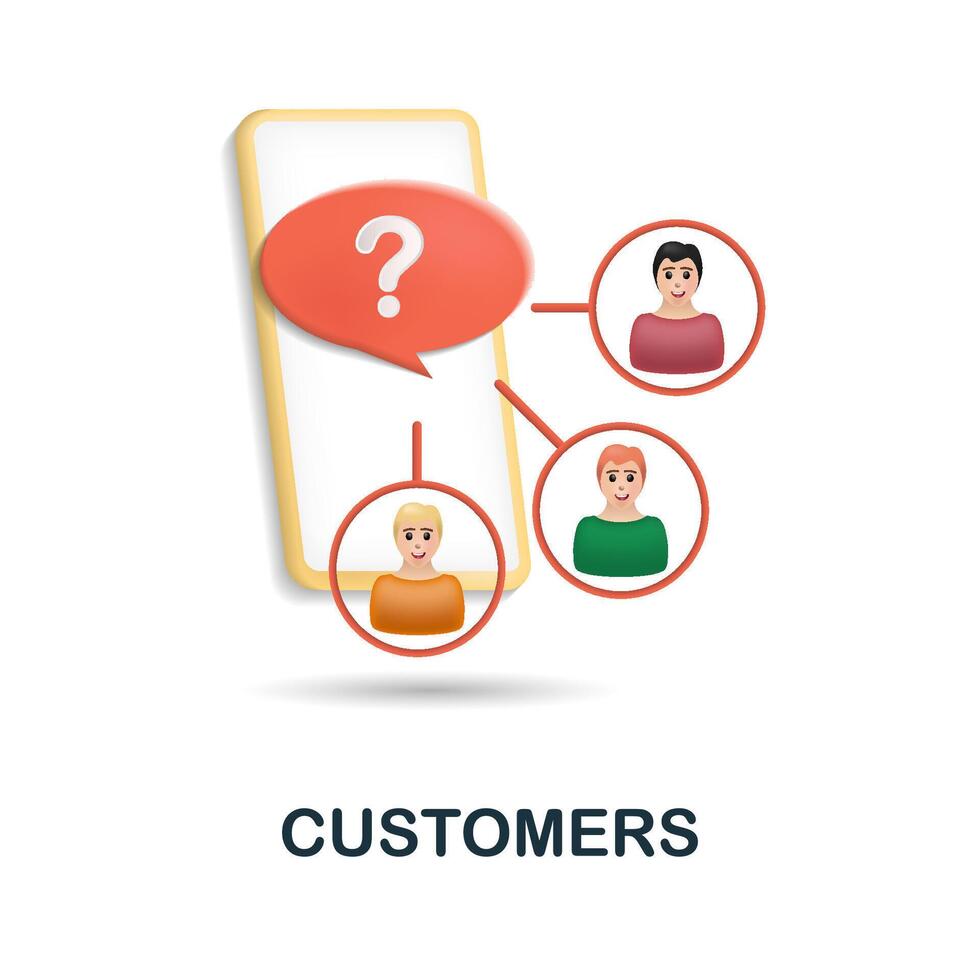 ?

CUSTOMERS