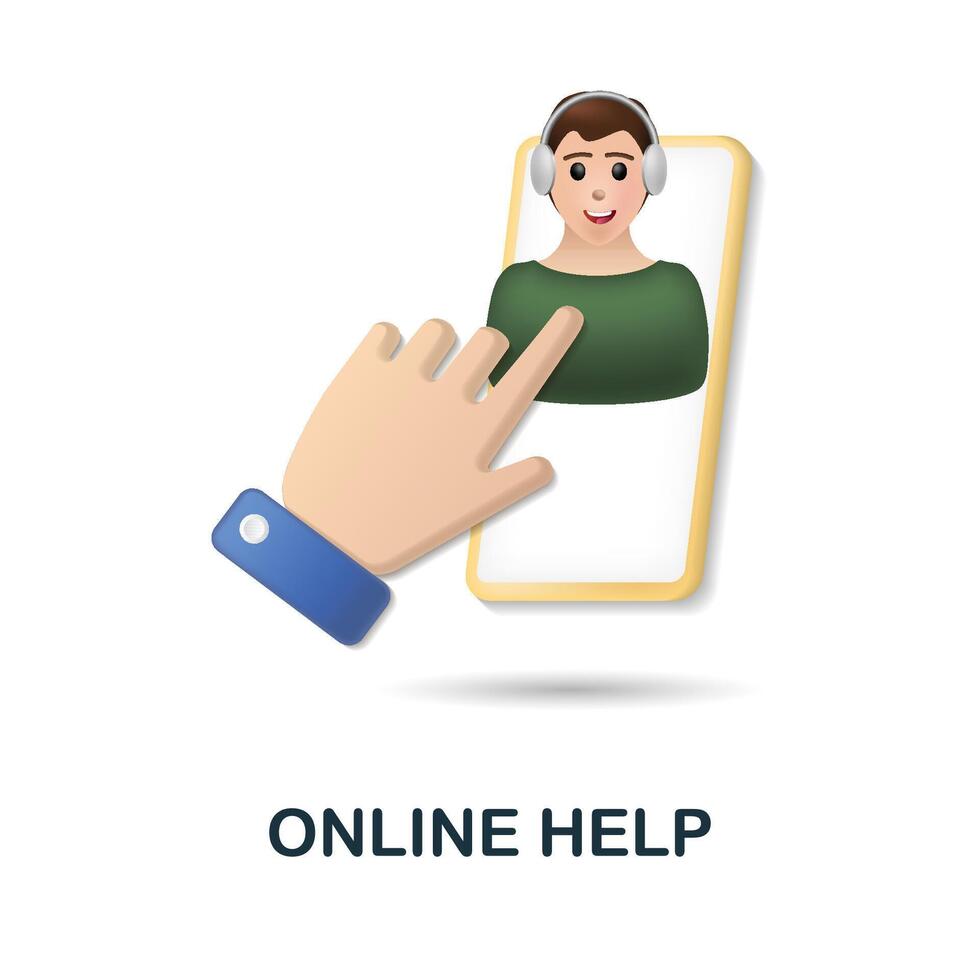 ONLINE HELP