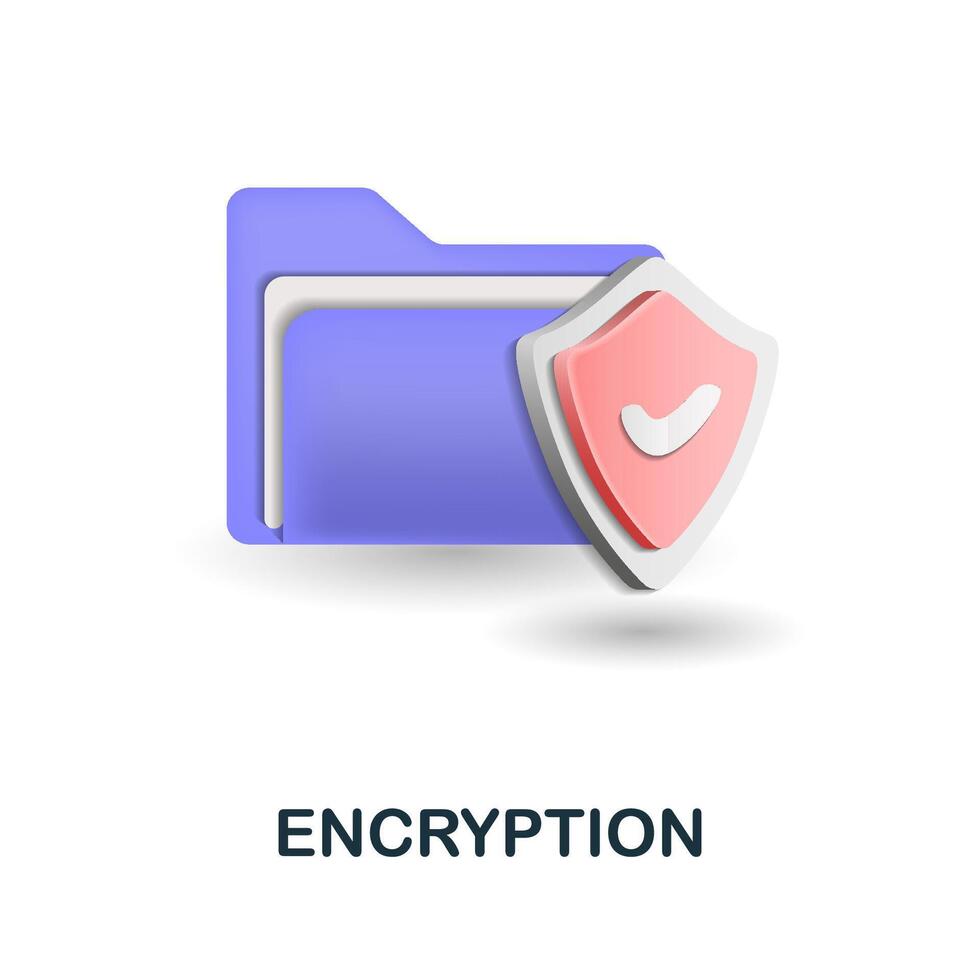 ENCRYPTION