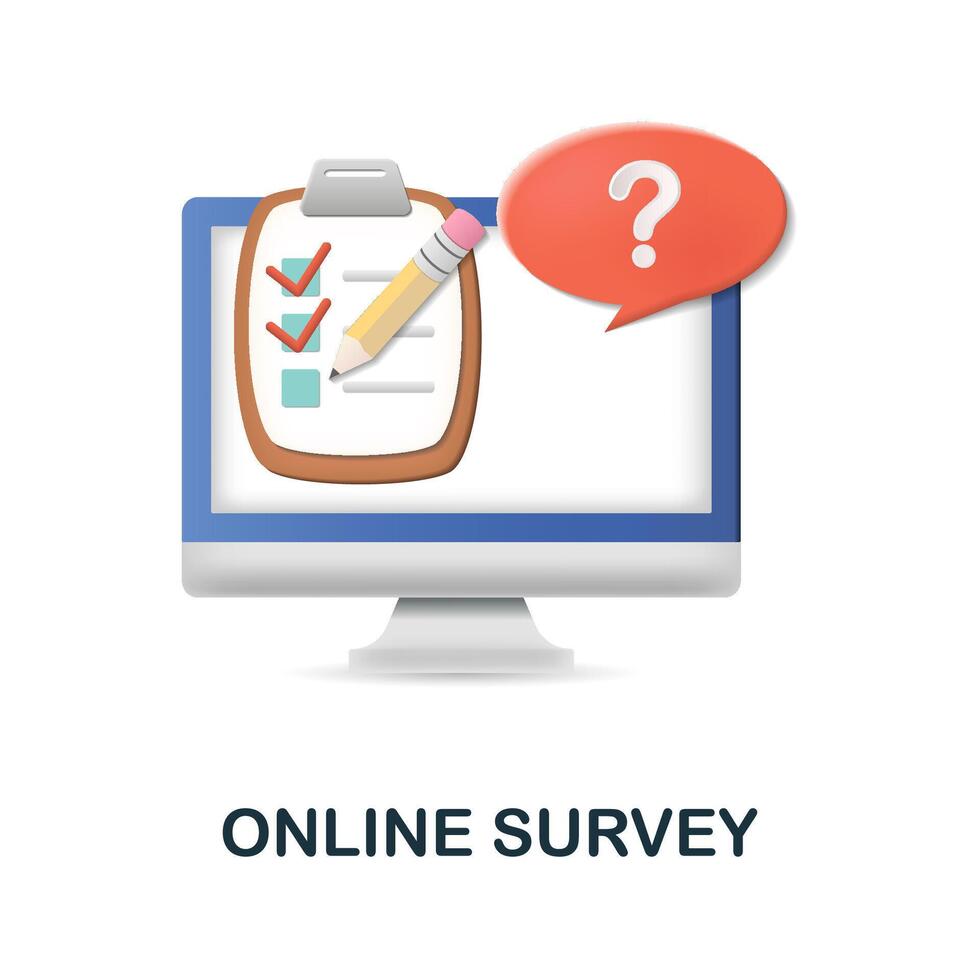 ?

ONLINE SURVEY