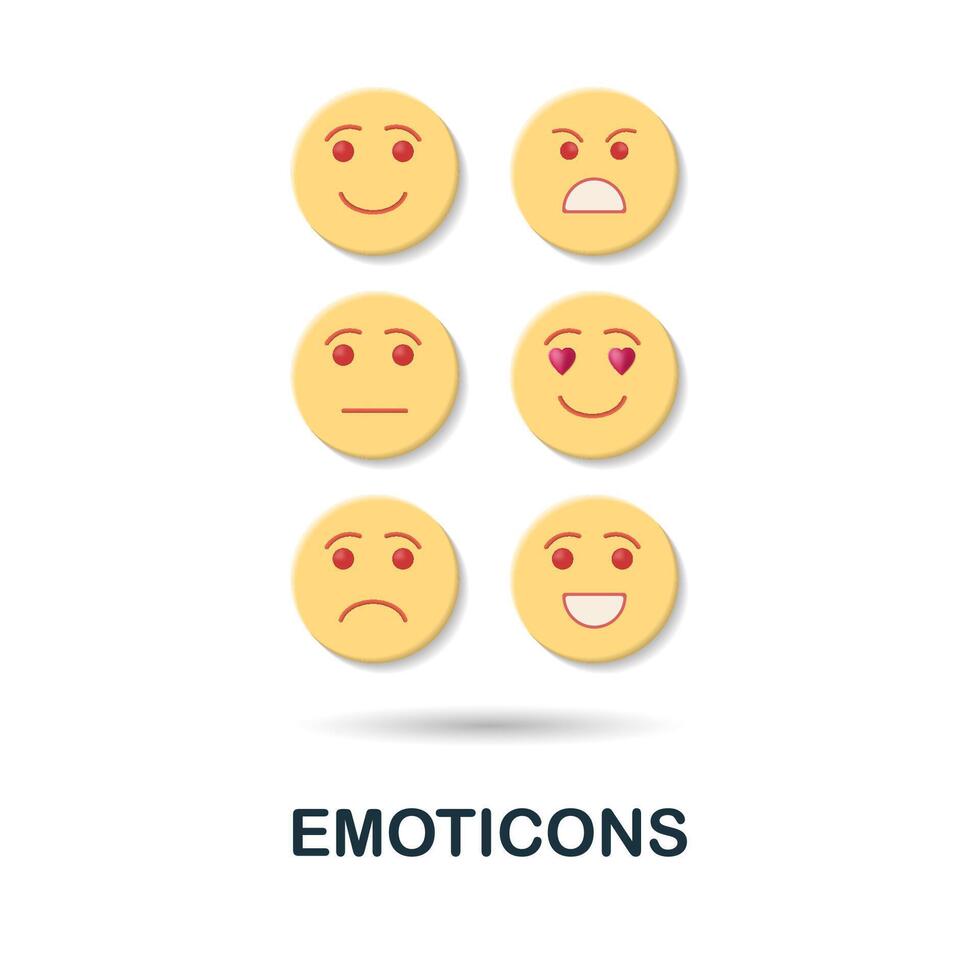 EMOTICONS