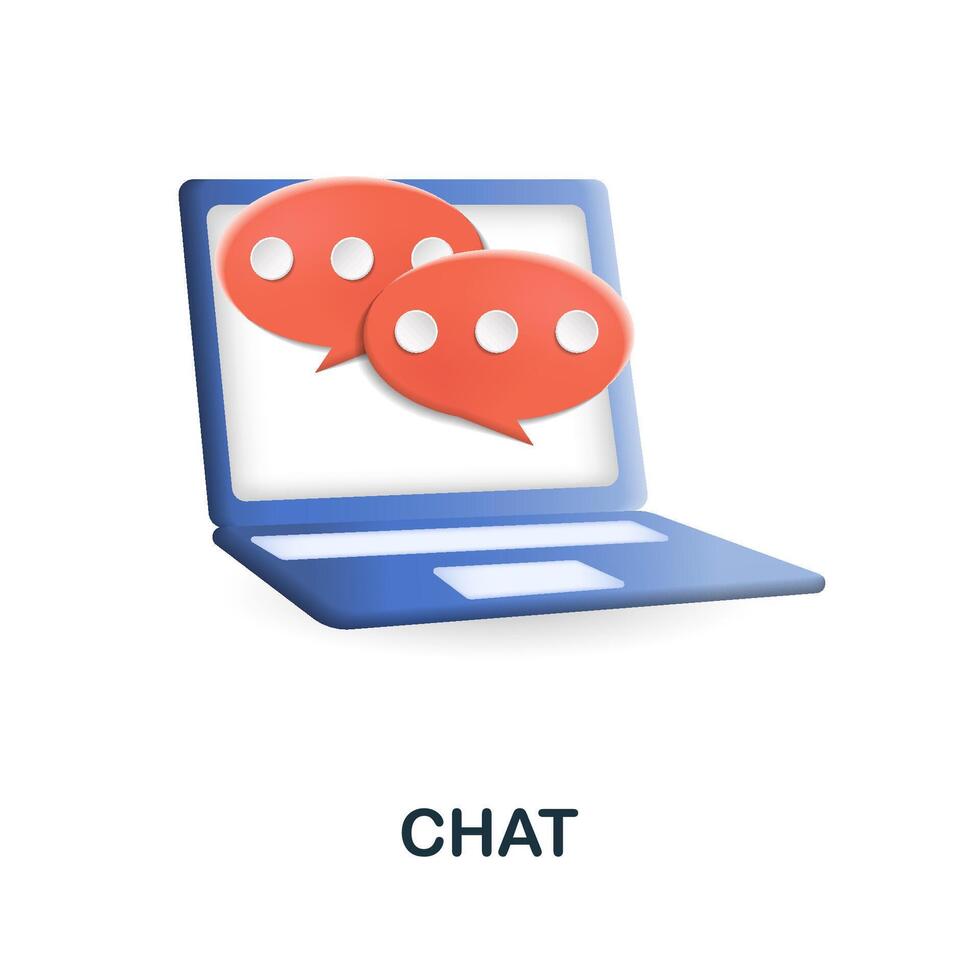 CHAT