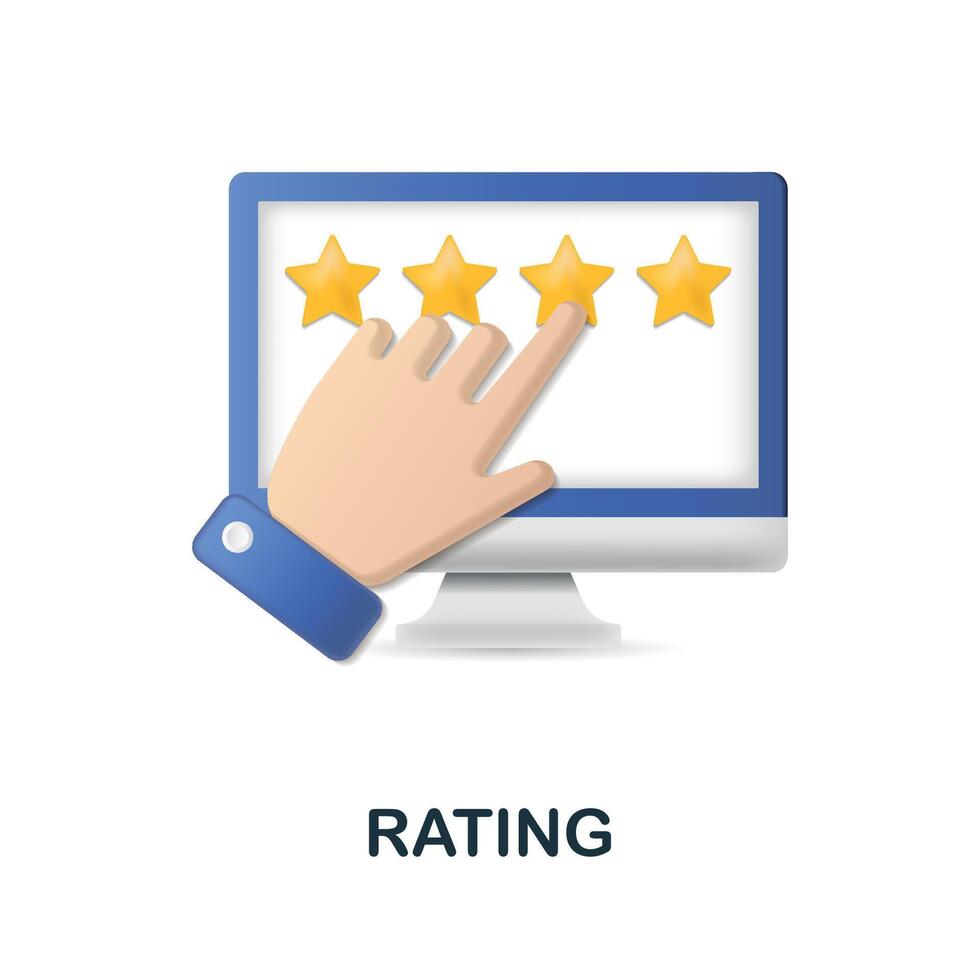 RATING