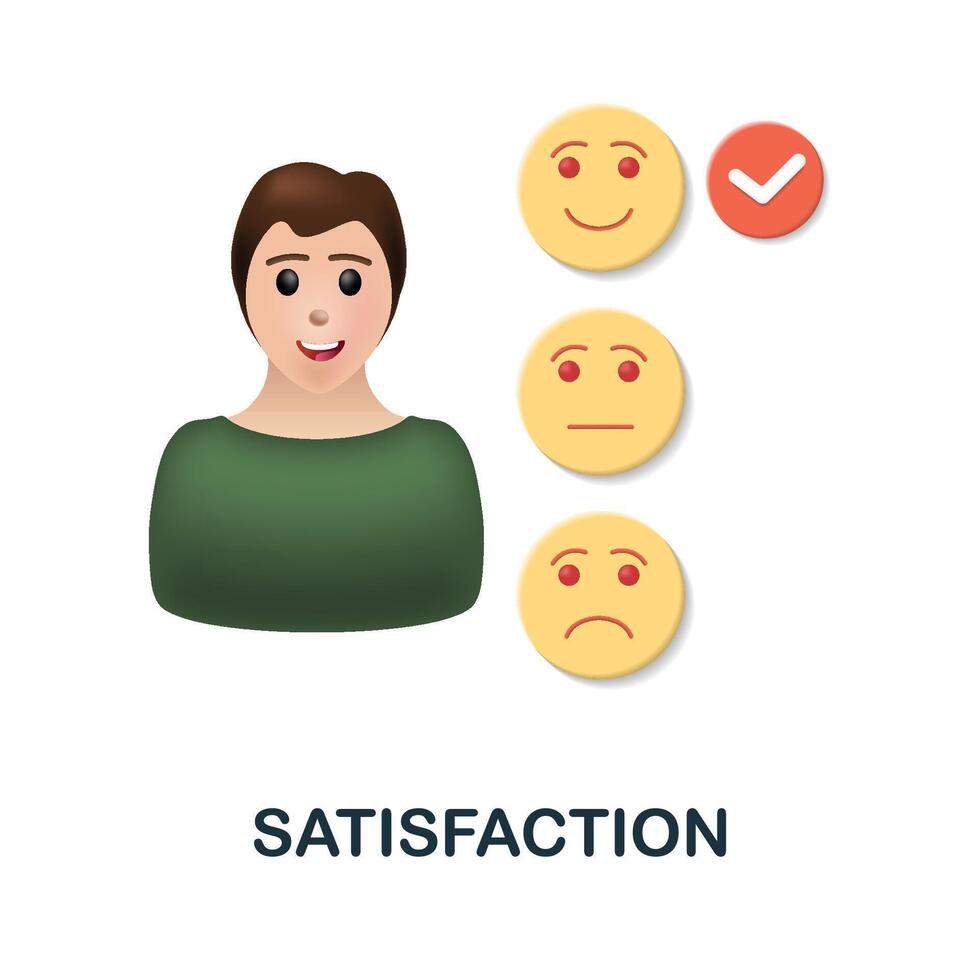 SATISFACTION