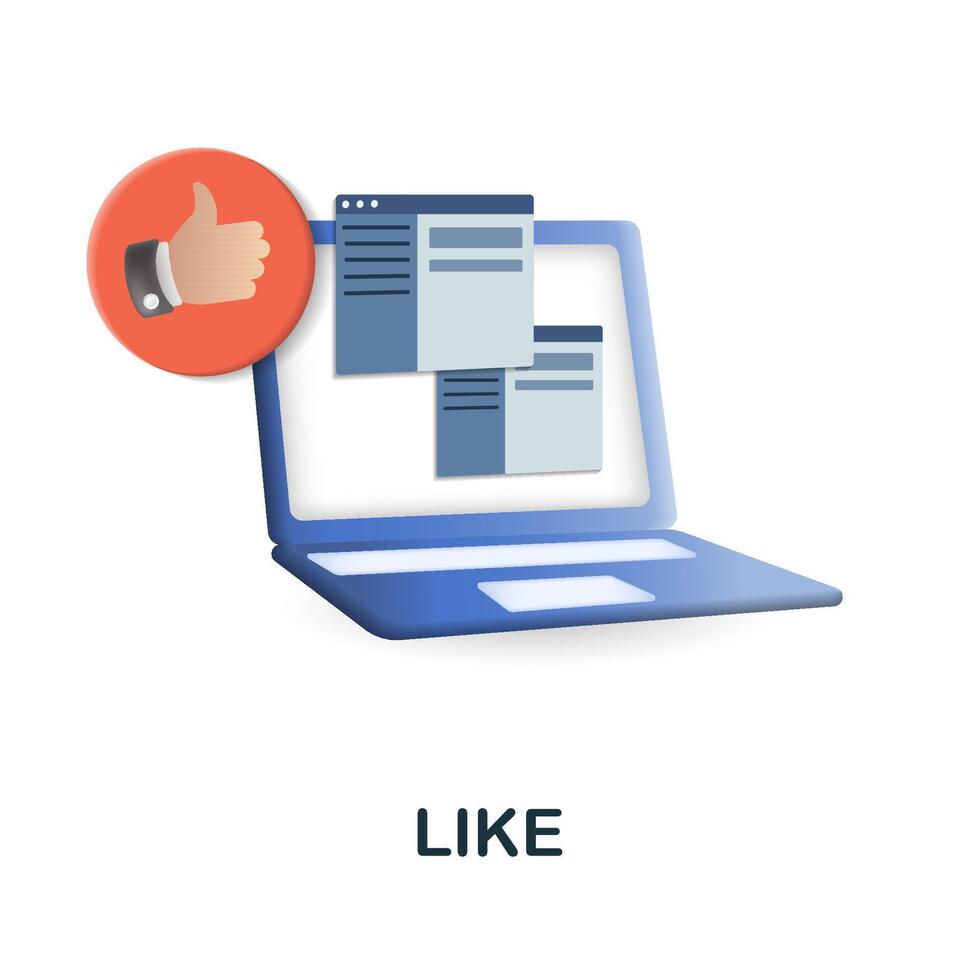 LIKE