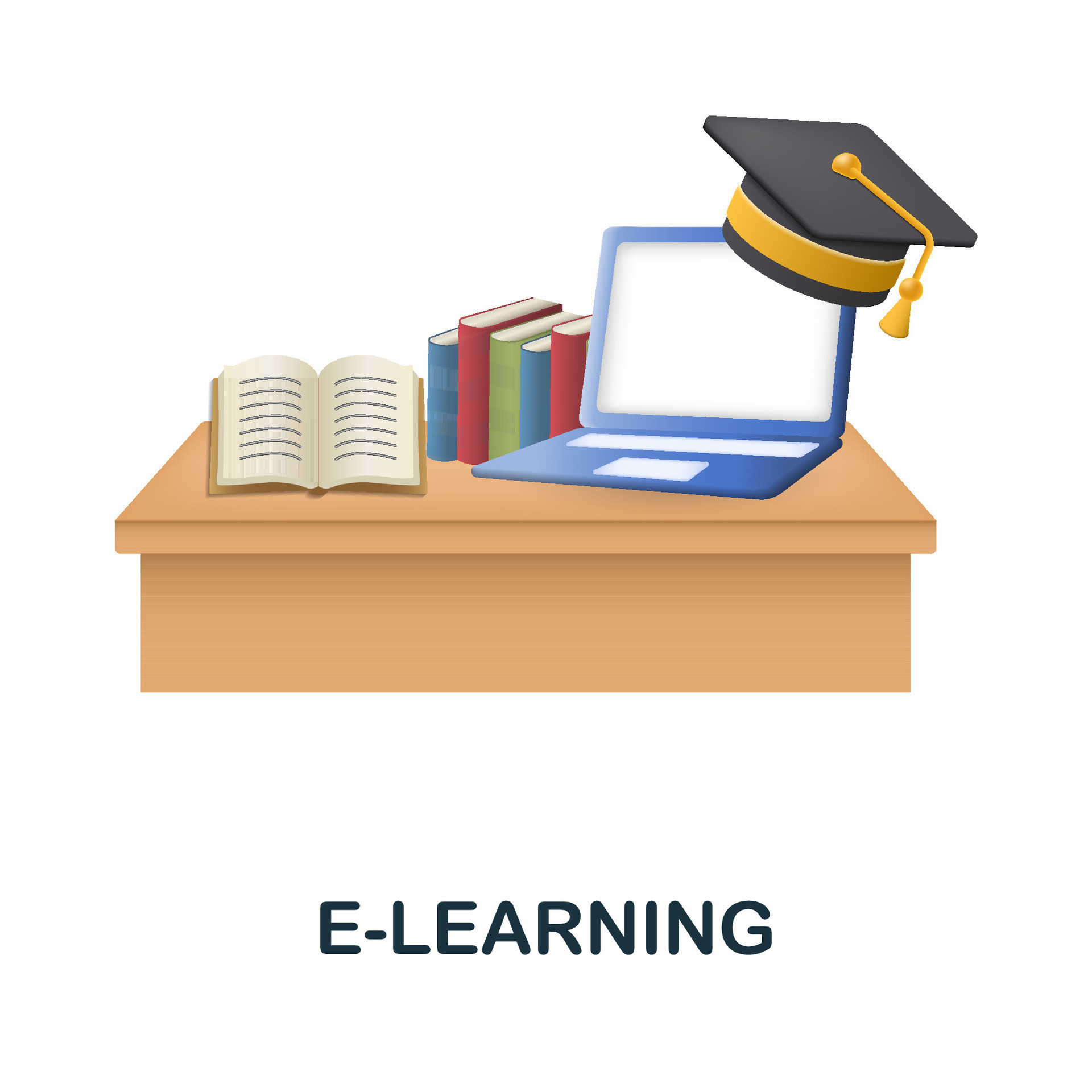 E-LEARNING