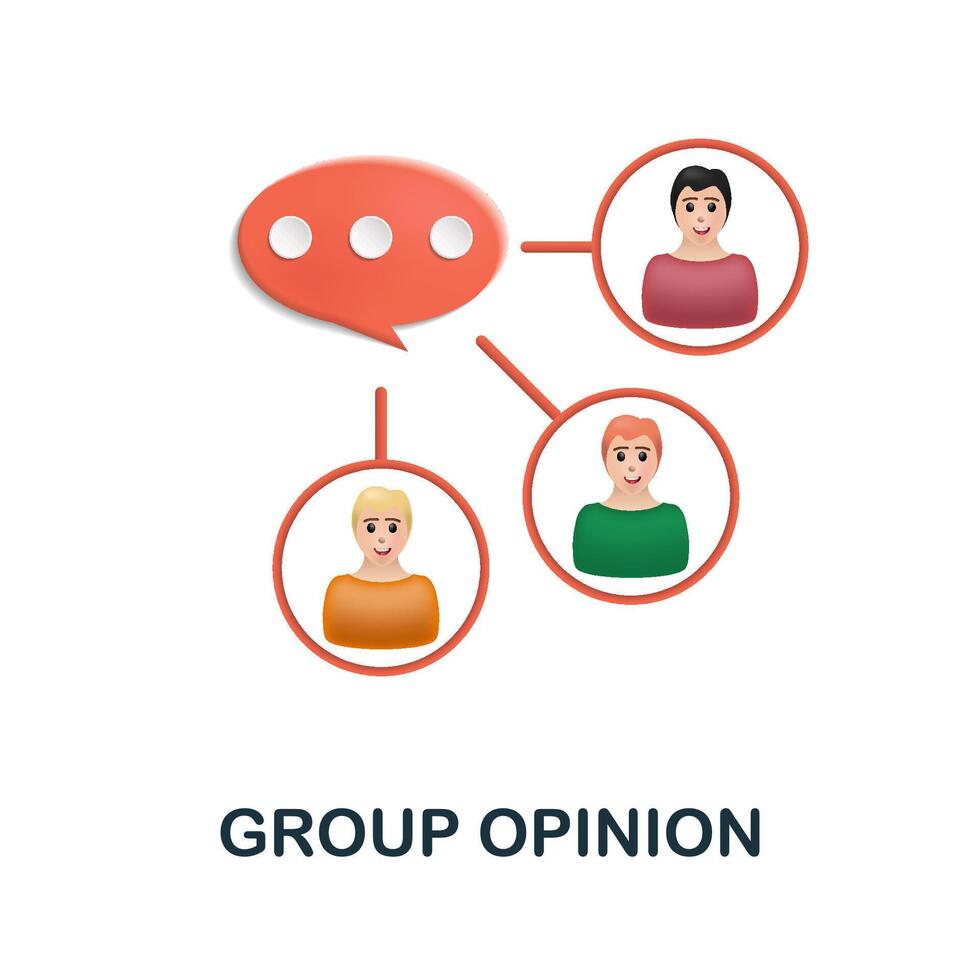 GROUP OPINION